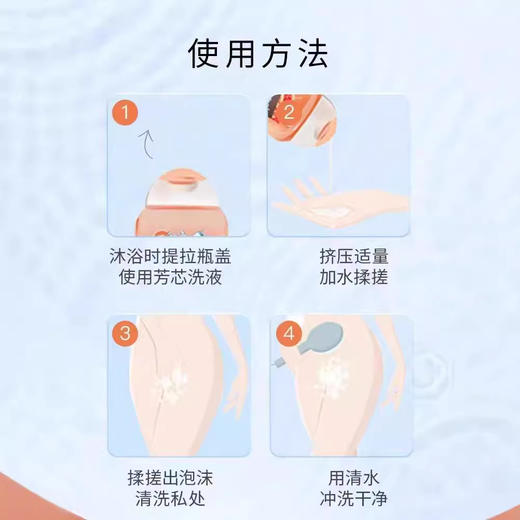 使用方法

1
沐浴时提拉瓶盖
使用芳芯洗液

2
挤压适量
加水揉搓

3
揉搓出泡沫
清洗私处

4
用清水
冲洗干净