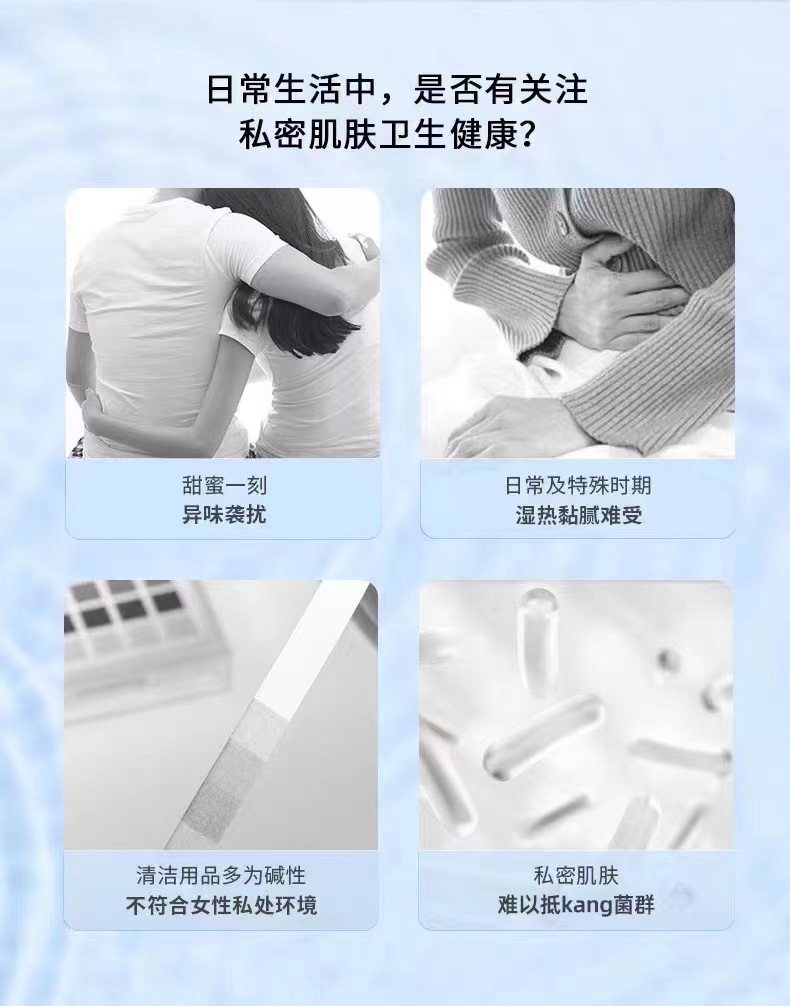 日常生活中，是否有关注
私密肌肤卫生健康？

甜蜜一刻
异味袭扰

日常及特殊时期
湿热黏腻难受

清洁用品多为碱性
不符合女性私处环境

私密肌肤
难以抵kang菌群