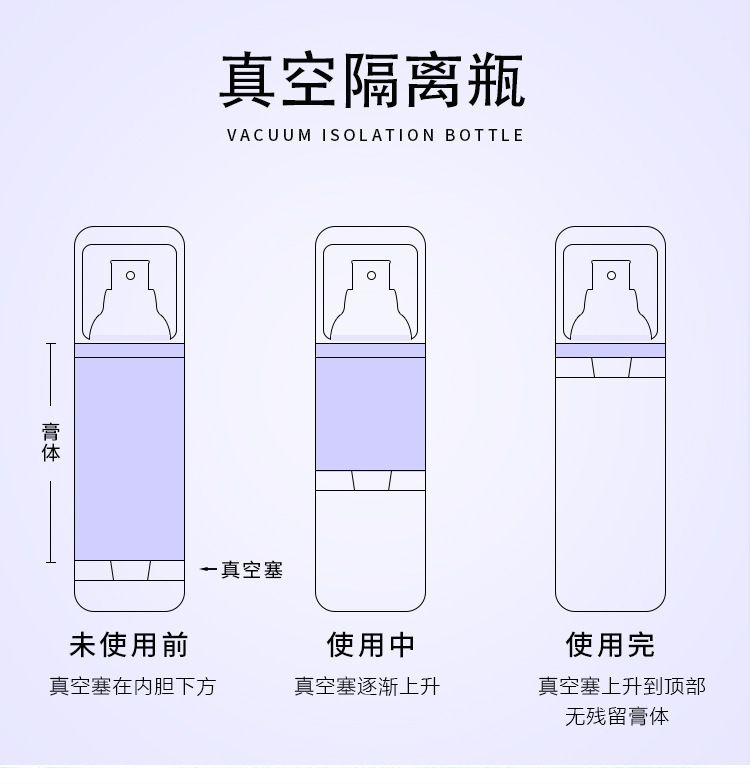 真空隔离瓶

VACUUM ISOLATION BOTTLE

膏体

真空塞

未使用前

真空塞在内胆下方

使用中

真空塞逐渐上升

使用完

真空塞上升到顶部
无残留膏体