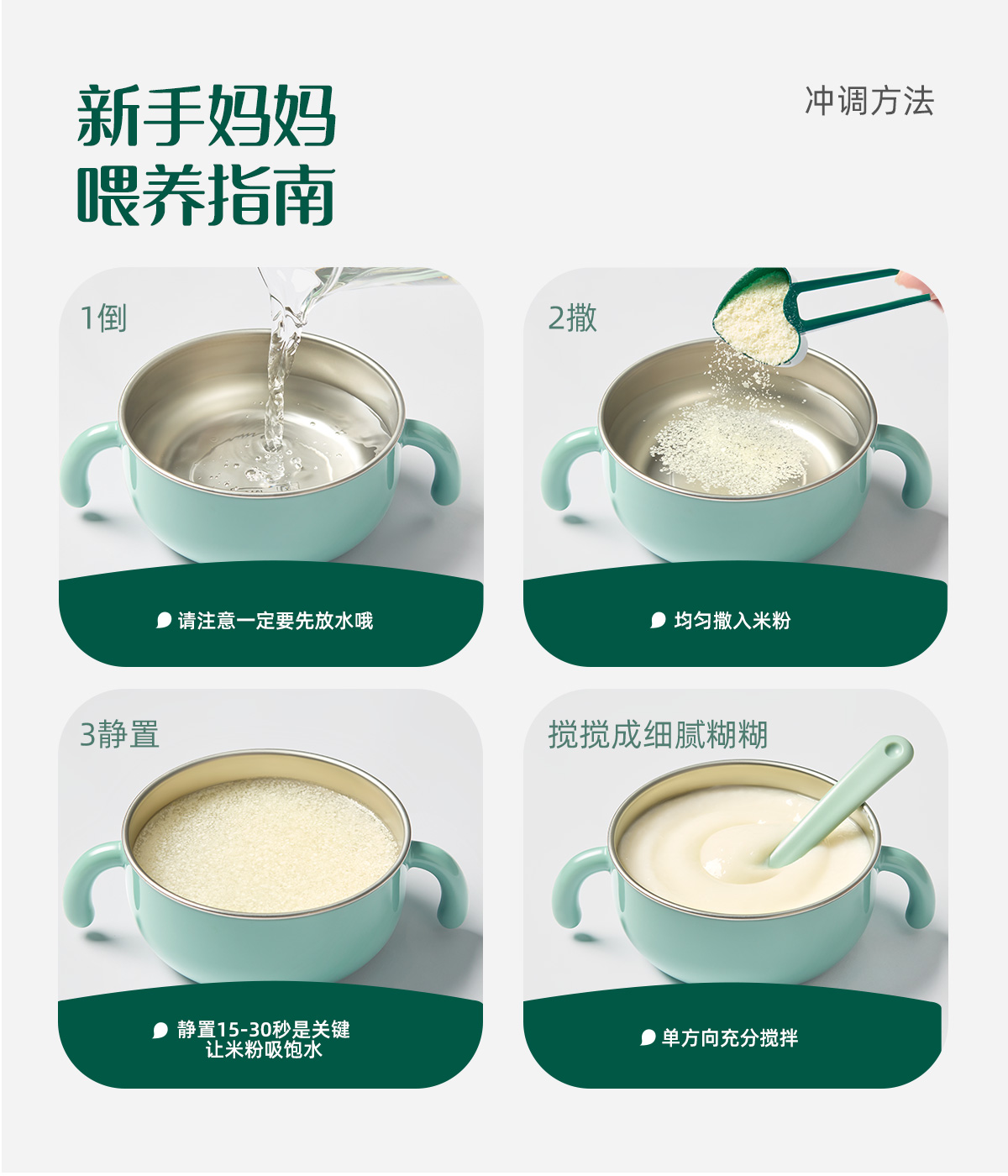 新手妈妈
喂养指南

冲调方法

1倒

请注意一定要先放水哦

2撒

均匀撒入米粉

3静置

静置15-30秒是关键
让米粉吸饱水

搅搅成细腻糊糊

单方向充分搅拌