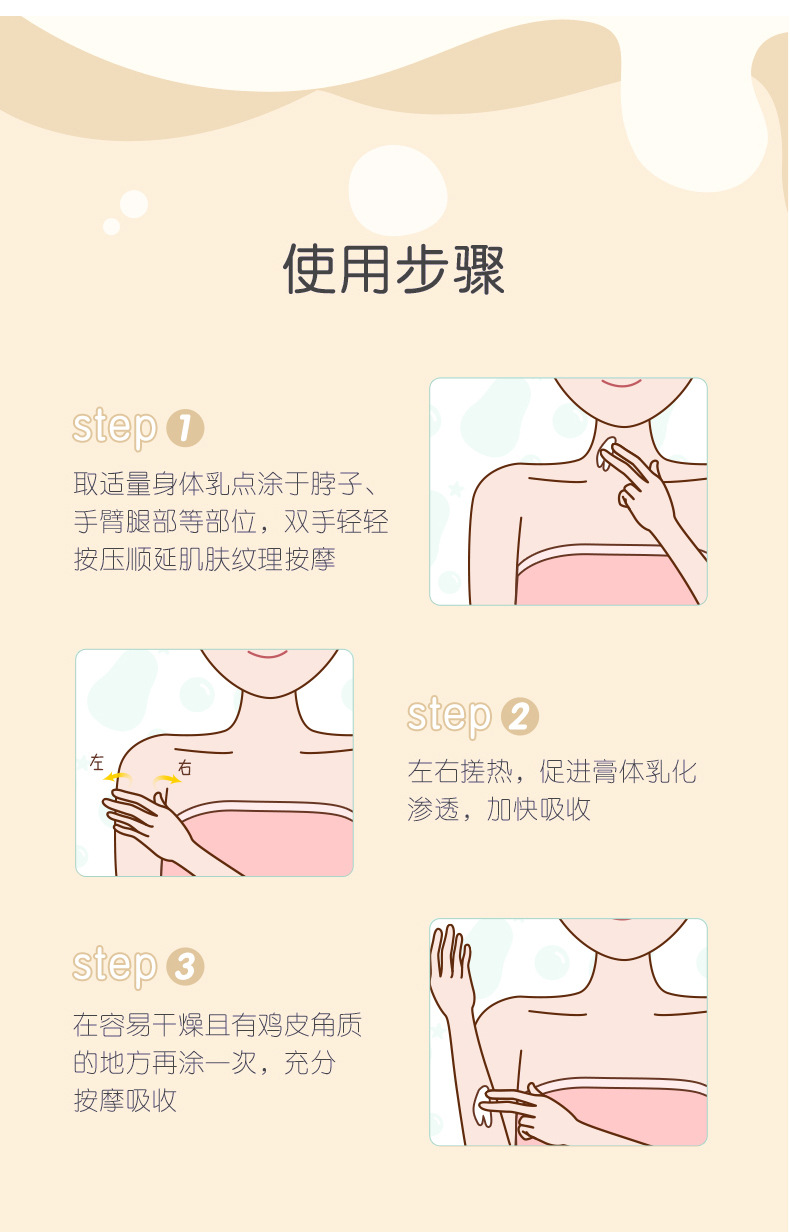 使用步骤

step 1

取适量身体乳点涂于脖子、手臂腿部等部位，双手轻轻按压顺延肌肤纹理按摩

左

右

step 2

左右搓热，促进膏体乳化渗透，加快吸收

step 3

在容易干燥且有鸡皮角质的地方再涂一次，充分按摩吸收