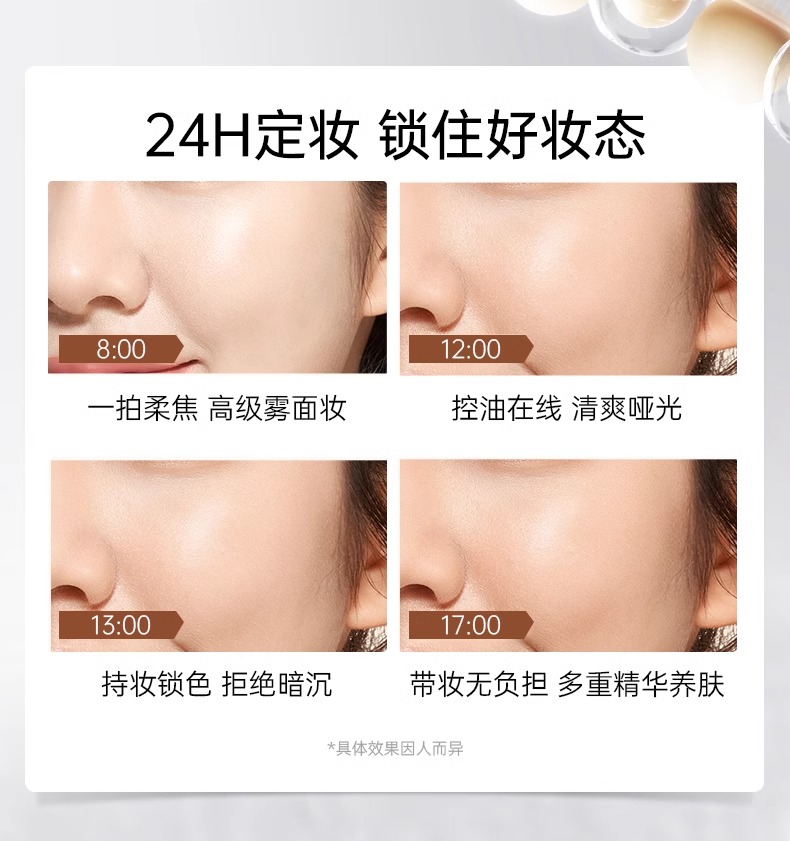 24H定妆 锁住好妆态

8:00

一拍柔焦 高级雾面妆

12:00

控油在线 清爽哑光

13:00

持妆锁色 拒绝暗沉

17:00

带妆无负担 多重精华养肤

*具体效果因人而异