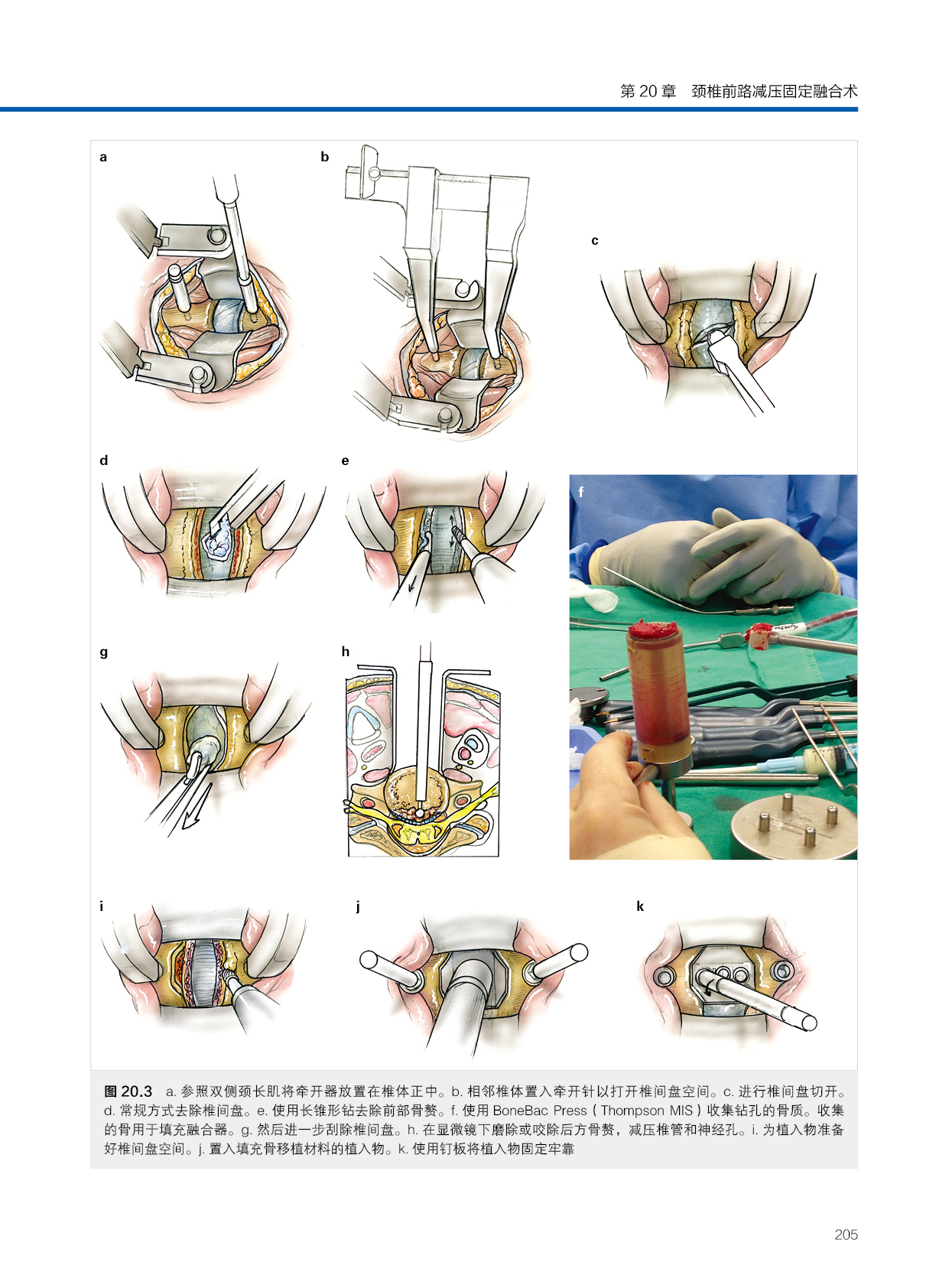 第 20 章　颈椎前路减压固定融合术

a

b

c

d

e

f

g

h

i

j

k

图 20.3　a. 参照双侧颈长肌将牵开器放置在椎体正中。b. 相邻椎体置入牵开针以打开椎间盘空间。c. 进行椎间盘切开。d. 常规方式去除椎间盘。e. 使用长锥形钻去除前部骨赘。f. 使用 BoneBac Press（Thompson MIS）收集钻孔的骨质。收集的骨用于填充融合器。g. 然后进一步刮除椎间盘。h. 在显微镜下磨除或咬除后方骨赘，减压椎管和神经孔。i. 为植入物准备好椎间盘空间。j. 置入填充骨移植材料的植入物。k. 使用钉板将植入物固定牢靠

205