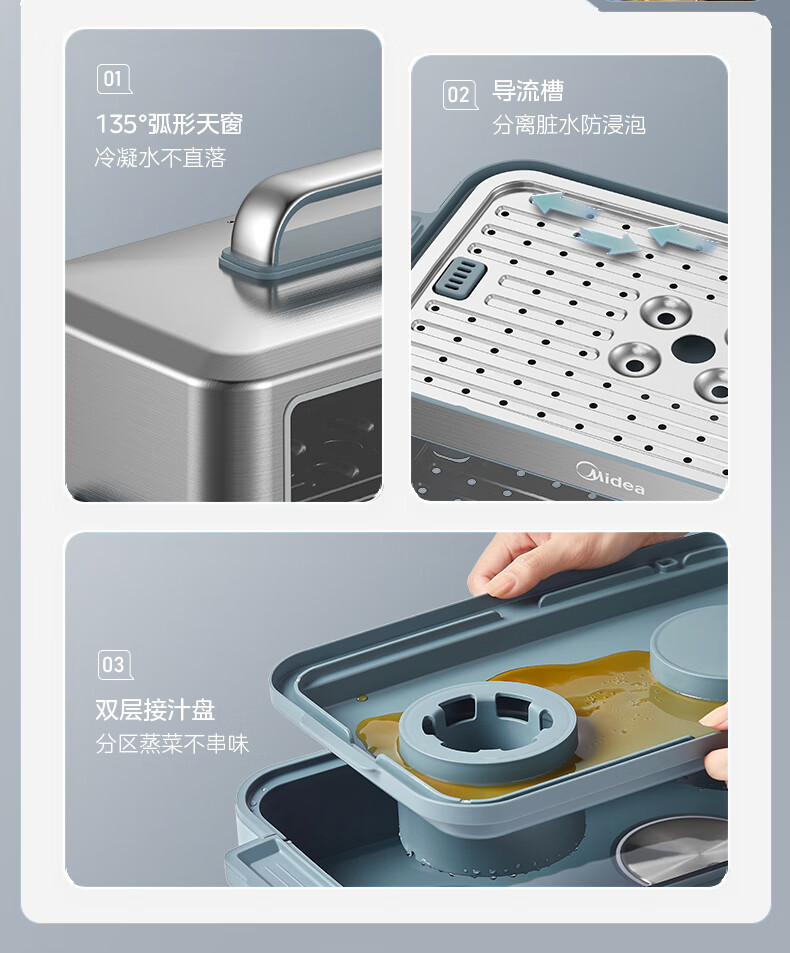 01
135°弧形天窗
冷凝水不直落

02
导流槽
分离脏水防浸泡

Midea

03
双层接汁盘
分区蒸菜不串味