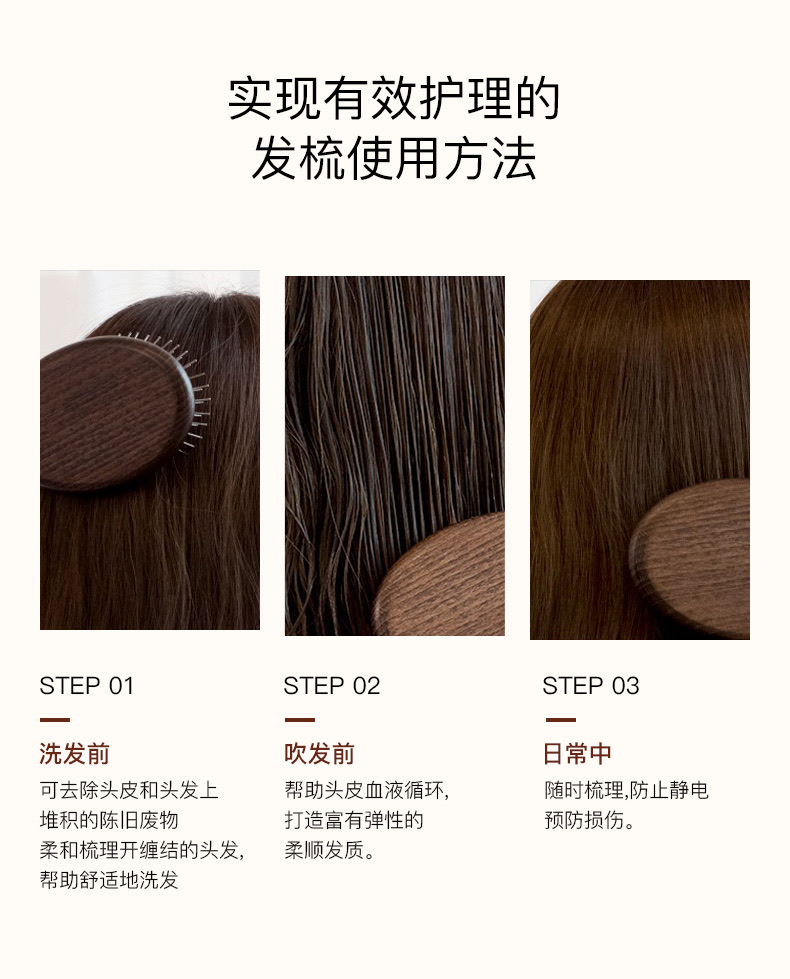 实现有效护理的
发梳使用方法

STEP 01

洗发前

可去除头皮和头发上
堆积的陈旧废物
柔和梳理开缠结的头发,
帮助舒适地洗发

STEP 02

吹发前

帮助头皮血液循环,
打造富有弹性的
柔顺发质。

STEP 03

日常中

随时梳理,防止静电
预防损伤。