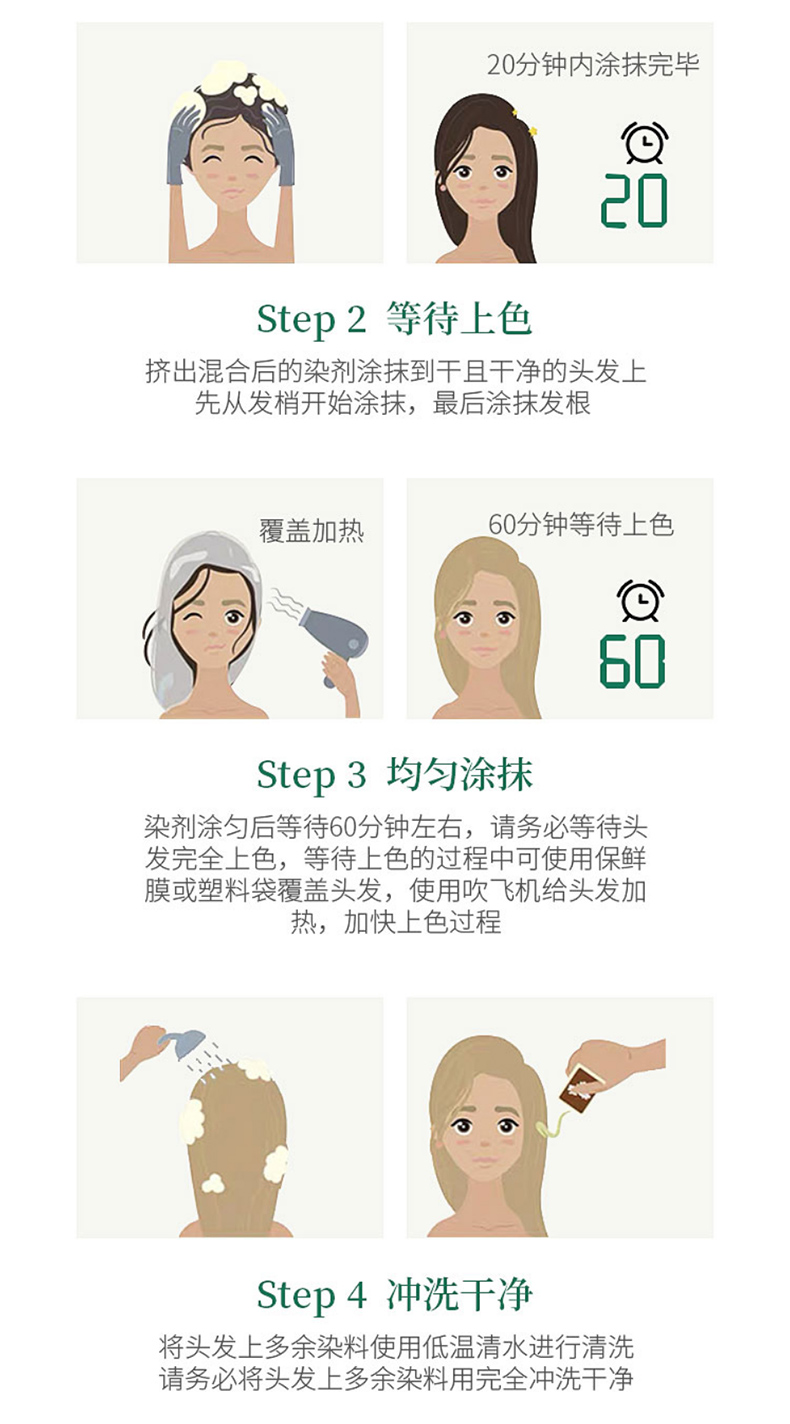 20分钟内涂抹完毕

20

Step 2 等待上色

挤出混合后的染剂涂抹到干且干净的头发上
先从发梢开始涂抹，最后涂抹发根

覆盖加热

60分钟等待上色

60

Step 3 均匀涂抹

染剂涂匀后等待60分钟左右，请务必等待头发完全上色，等待上色的过程中可使用保鲜膜或塑料袋覆盖头发，使用吹飞机给头发加热，加快上色过程

Step 4 冲洗干净

将头发上多余染料使用低温清水进行清洗
请务必将头发上多余染料用完全冲洗干净