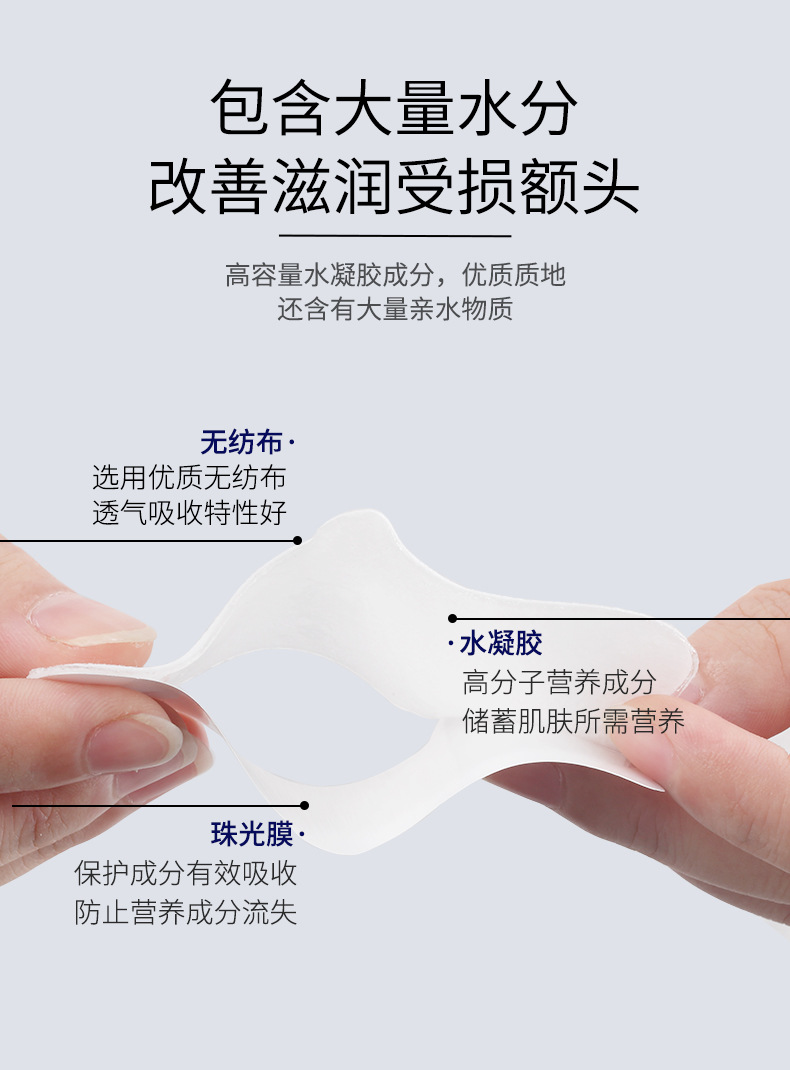 包含大量水分
改善滋润受损额头

高容量水凝胶成分，优质质地
还含有大量亲水物质

无纺布·
选用优质无纺布
透气吸收特性好

·水凝胶
高分子营养成分
储蓄肌肤所需营养

珠光膜·
保护成分有效吸收
防止营养成分流失