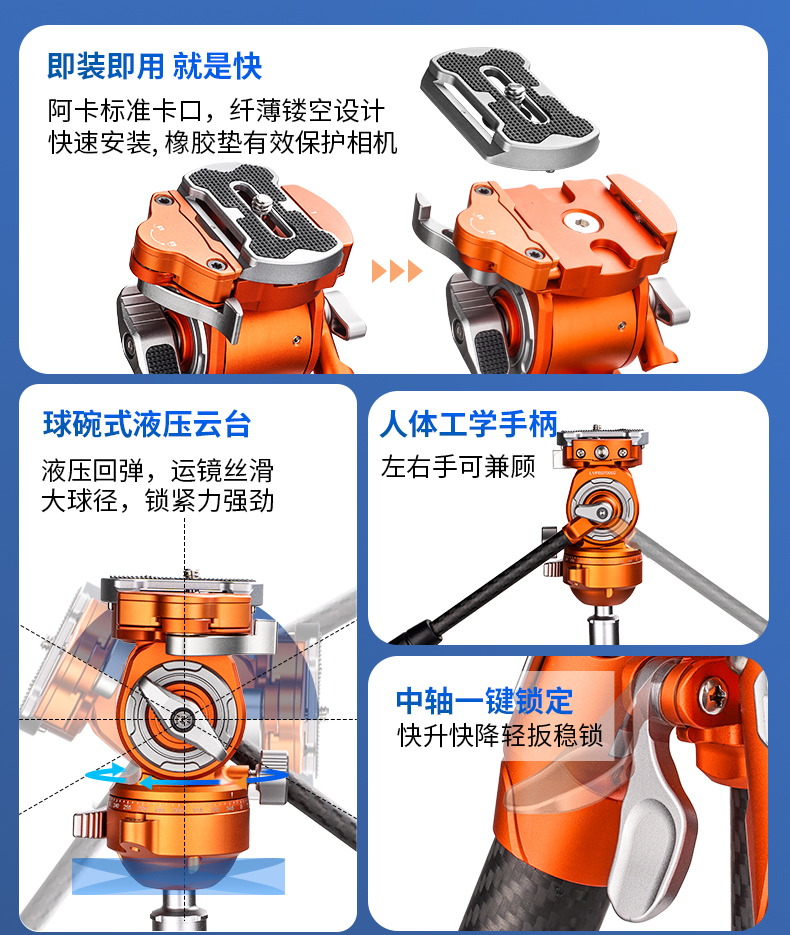 即装即用 就是快

阿卡标准卡口，纤薄镂空设计
快速安装, 橡胶垫有效保护相机

球碗式液压云台

液压回弹，运镜丝滑
大球径，锁紧力强劲

人体工学手柄

左右手可兼顾

中轴一键锁定

快升快降轻扳稳锁