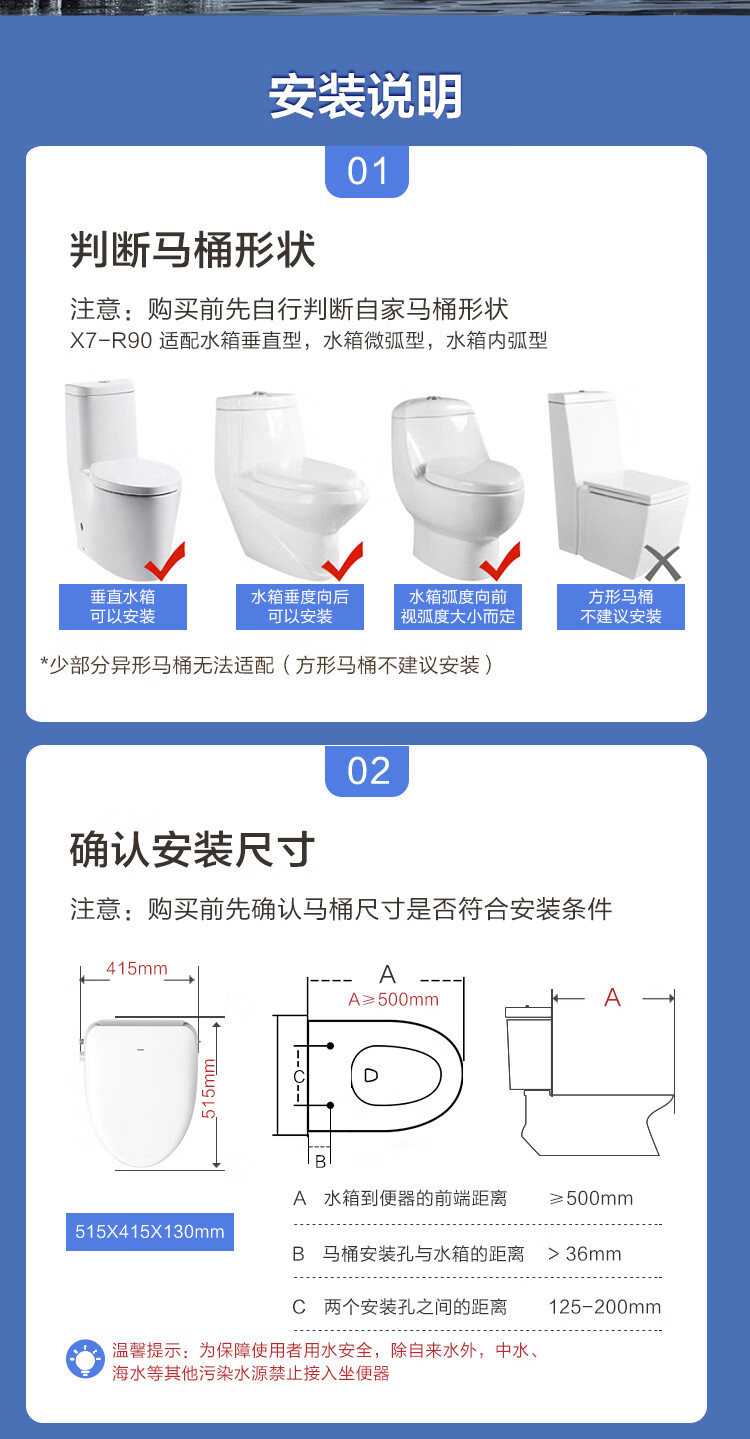 安装说明

01

判断马桶形状

注意：购买前先自行判断自家马桶形状
X7-R90 适配水箱垂直型，水箱微弧型，水箱内弧型

垂直水箱
可以安装

水箱垂度向后
可以安装

水箱弧度向前
视弧度大小而定

方形马桶
不建议安装

*少部分异形马桶无法适配（方形马桶不建议安装）

02

确认安装尺寸

注意：购买前先确认马桶尺寸是否符合安装条件

415mm

515mm

515X415X130mm

A

A≥500mm

C

B

A

| A | 水箱到便器的前端距离 | ≥500mm |
|---|---|---|
| B | 马桶安装孔与水箱的距离 | > 36mm |
| C | 两个安装孔之间的距离 | 125-200mm |

温馨提示：为保障使用者用水安全，除自来水外，中水、海水等其他污染水源禁止接入坐便器