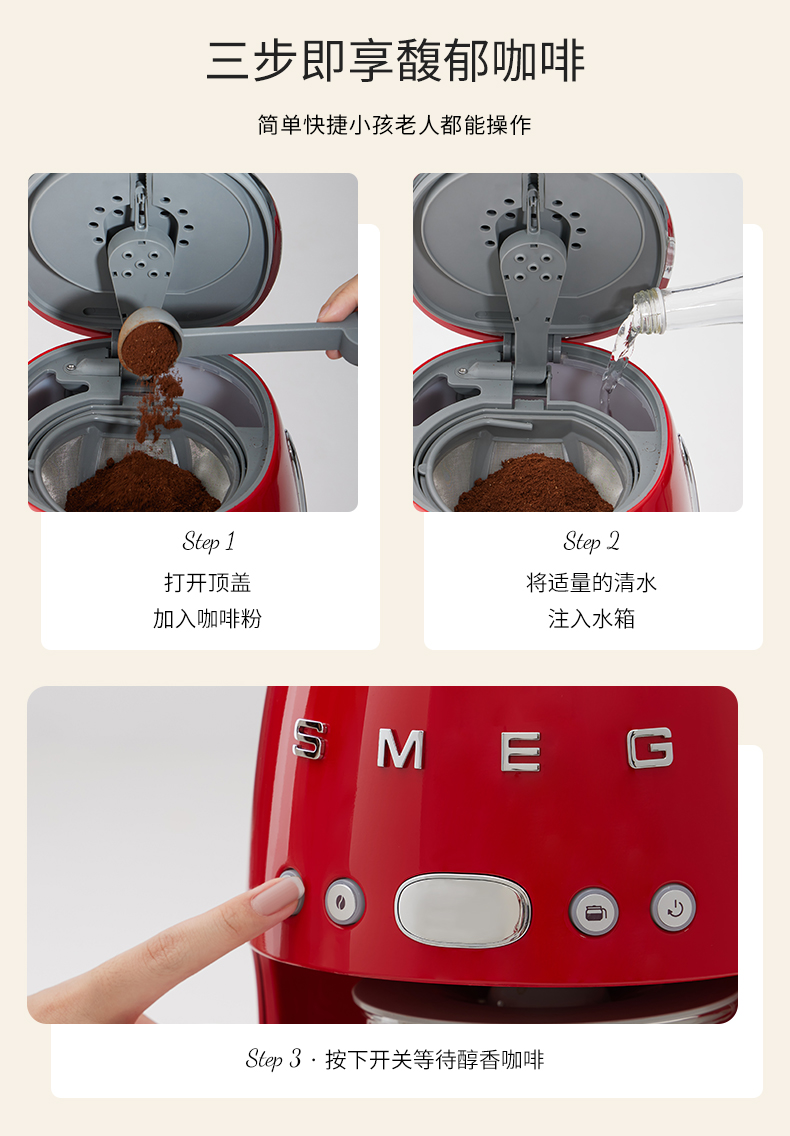 三步即享馥郁咖啡

简单快捷小孩老人都能操作

Step 1
打开顶盖
加入咖啡粉

Step 2
将适量的清水
注入水箱

SMEG

Step 3 · 按下开关等待醇香咖啡