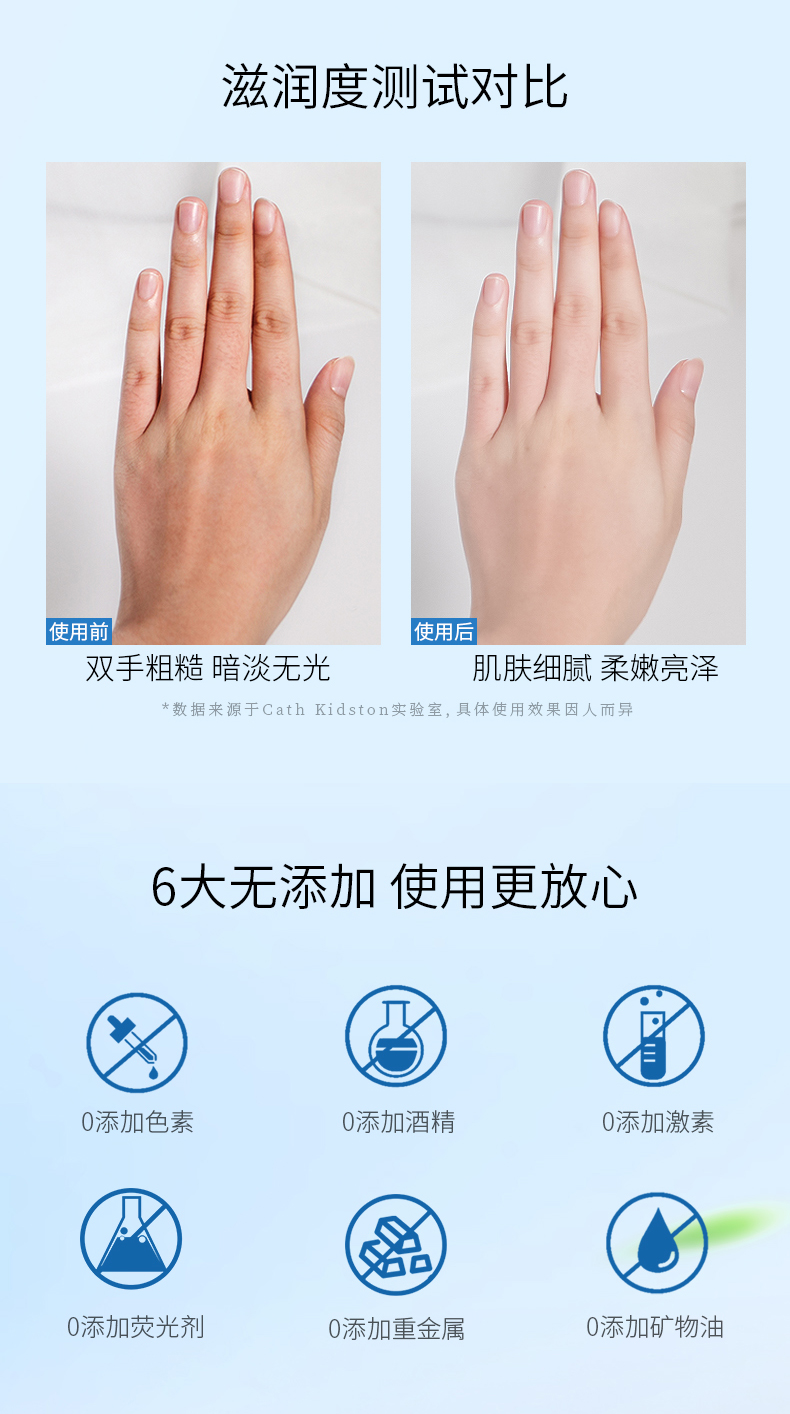 滋润度测试对比

使用前
双手粗糙 暗淡无光

使用后
肌肤细腻 柔嫩亮泽

*数据来源于Cath Kidston实验室，具体使用效果因人而异

6大无添加 使用更放心

0添加色素

0添加酒精

0添加激素

0添加荧光剂

0添加重金属

0添加矿物油