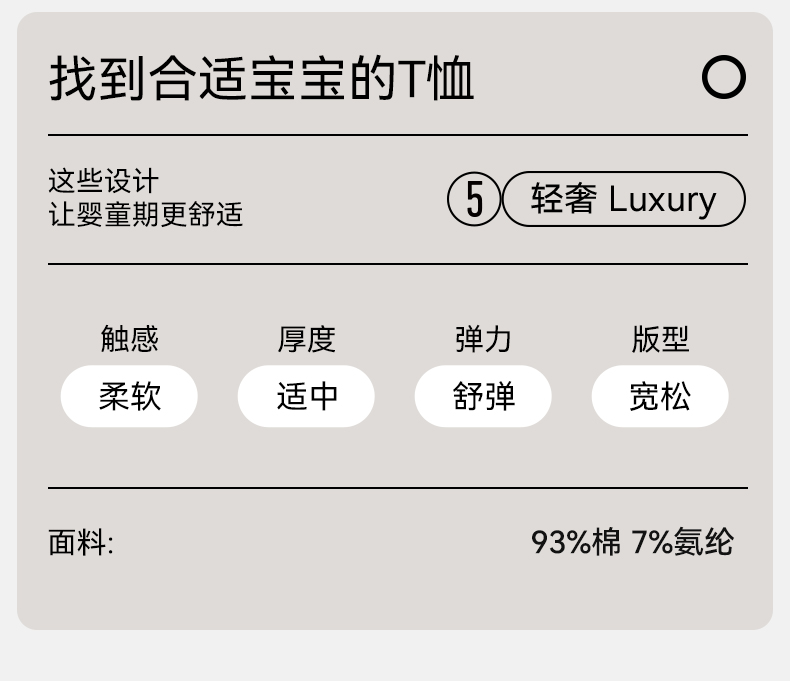 找到合适宝宝的T恤

这些设计
让婴童期更舒适

5 轻奢 Luxury

| 触感 | 厚度 | 弹力 | 版型 |
|---|---|---|---|
| 柔软 | 适中 | 舒弹 | 宽松 |

面料: 93%棉 7%氨纶