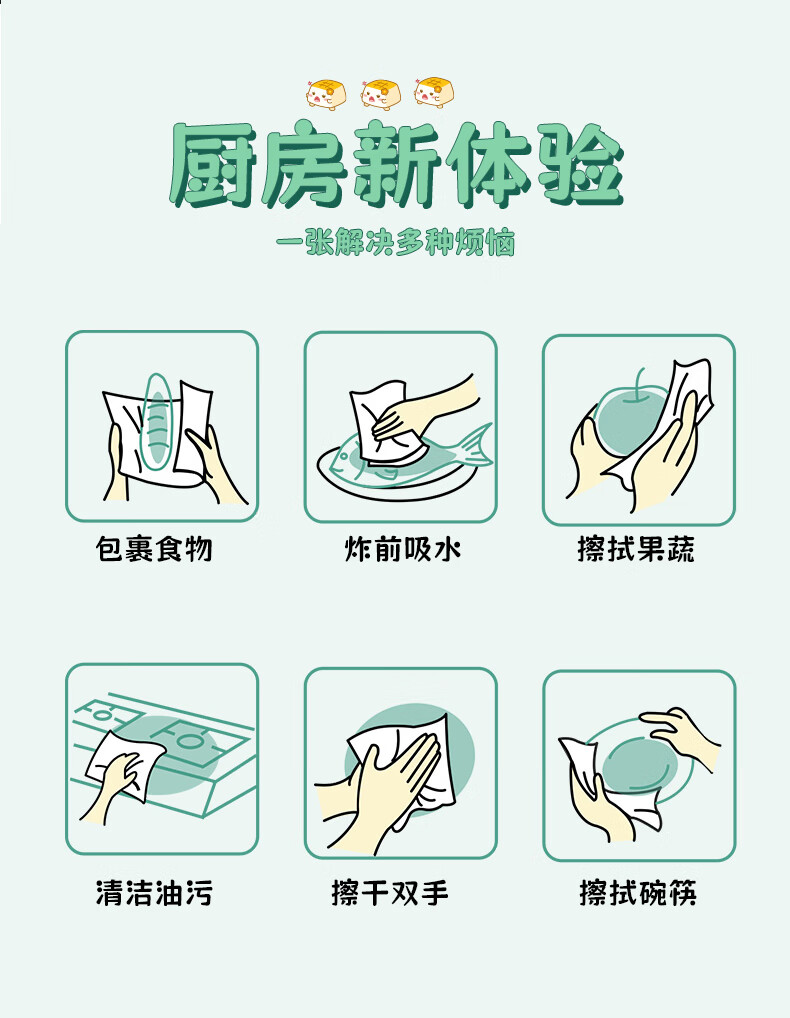 厨房新体验

一张解决多种烦恼

包裹食物

炸前吸水

擦拭果蔬

清洁油污

擦干双手

擦拭碗筷