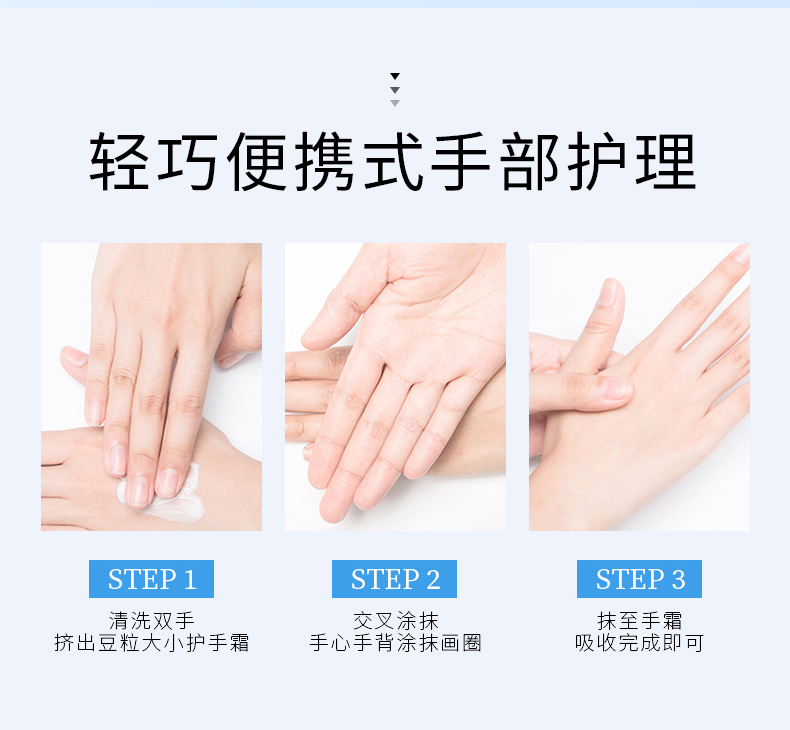 轻巧便携式手部护理

STEP 1
清洗双手
挤出豆粒大小护手霜

STEP 2
交叉涂抹
手心手背涂抹画圈

STEP 3
抹至手霜
吸收完成即可