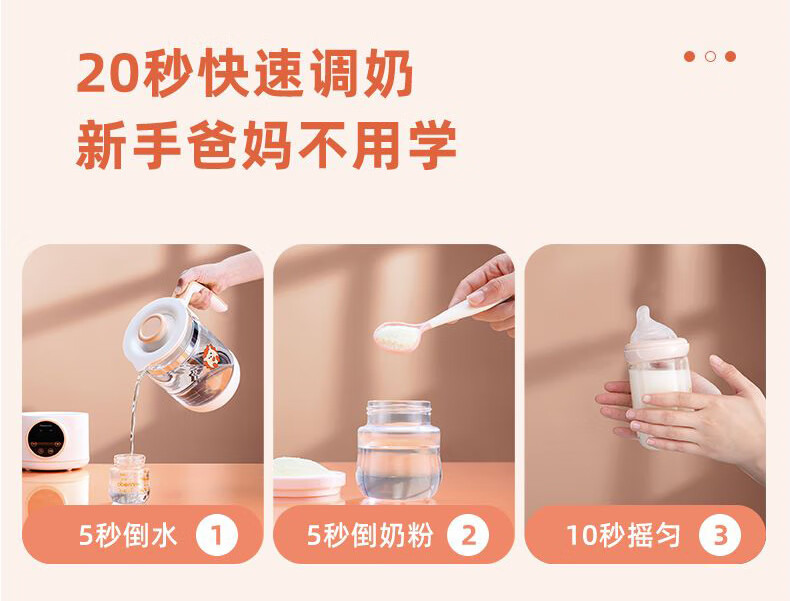 20秒快速调奶
新手爸妈不用学

5秒倒水 1

5秒倒奶粉 2

10秒摇匀 3