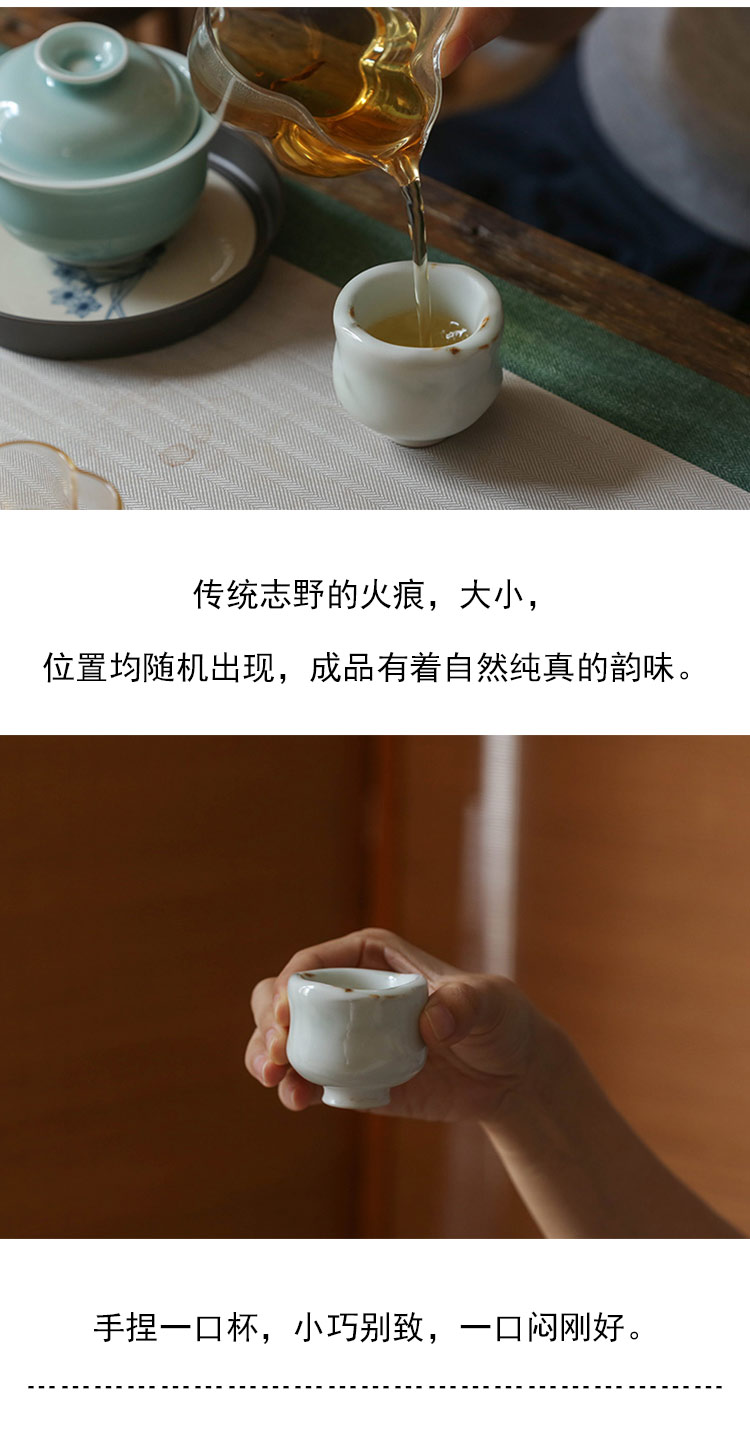 传统志野的火痕，大小，

位置均随机出现，成品有着自然纯真的韵味。

手捏一口杯，小巧别致，一口闷刚好。