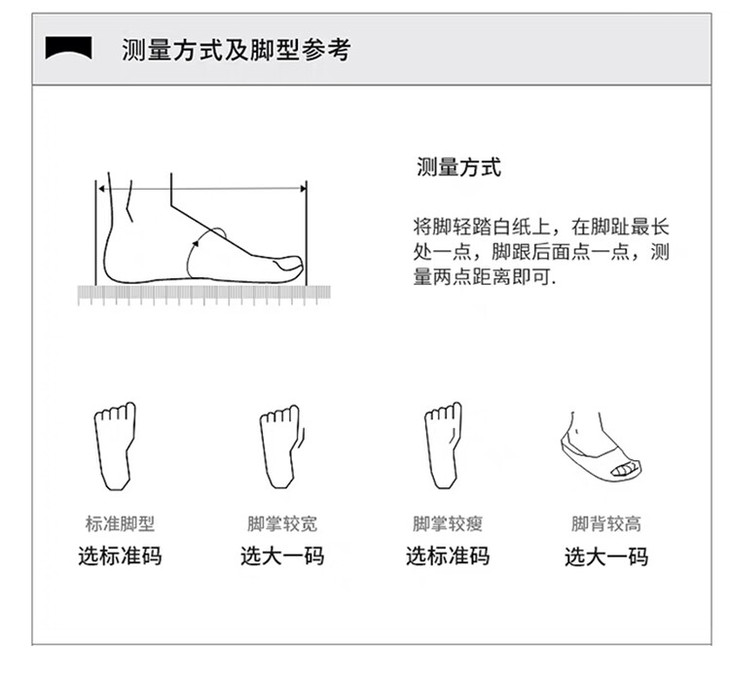 测量方式及脚型参考

测量方式

将脚轻踏白纸上，在脚趾最长处一点，脚跟后面点一点，测量两点距离即可.

标准脚型
选标准码

脚掌较宽
选大一码

脚掌较瘦
选标准码

脚背较高
选大一码