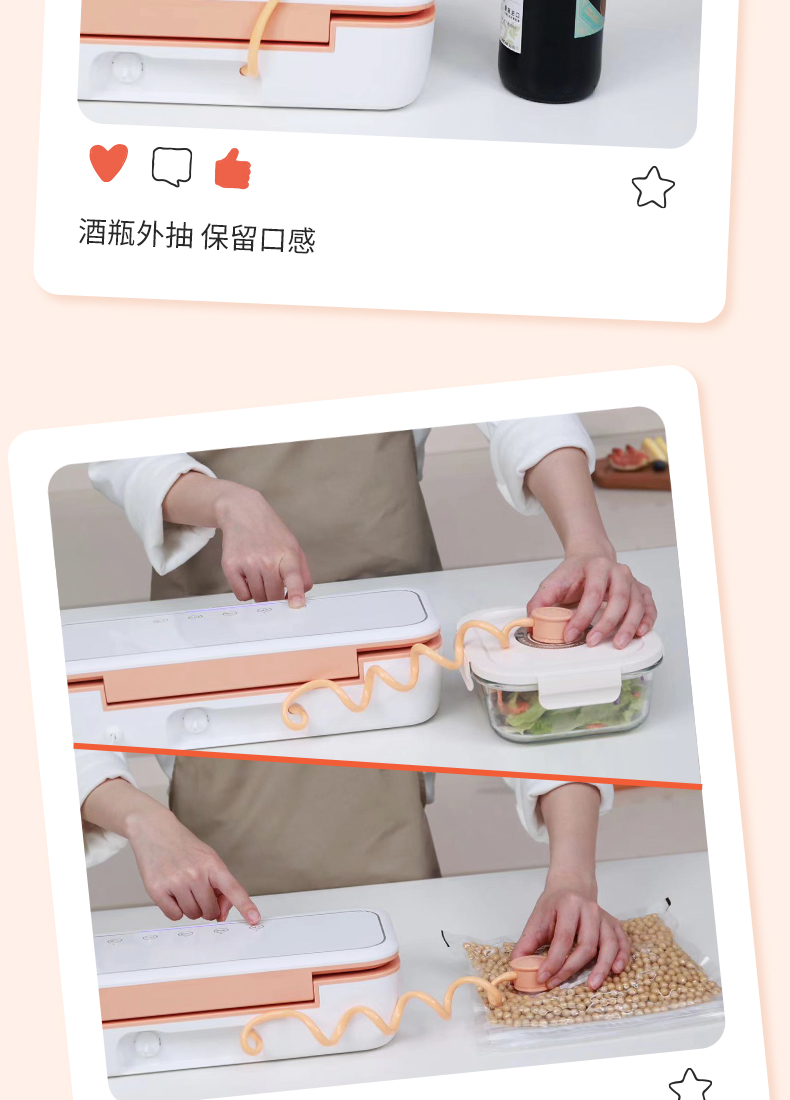 酒瓶外抽 保留口感