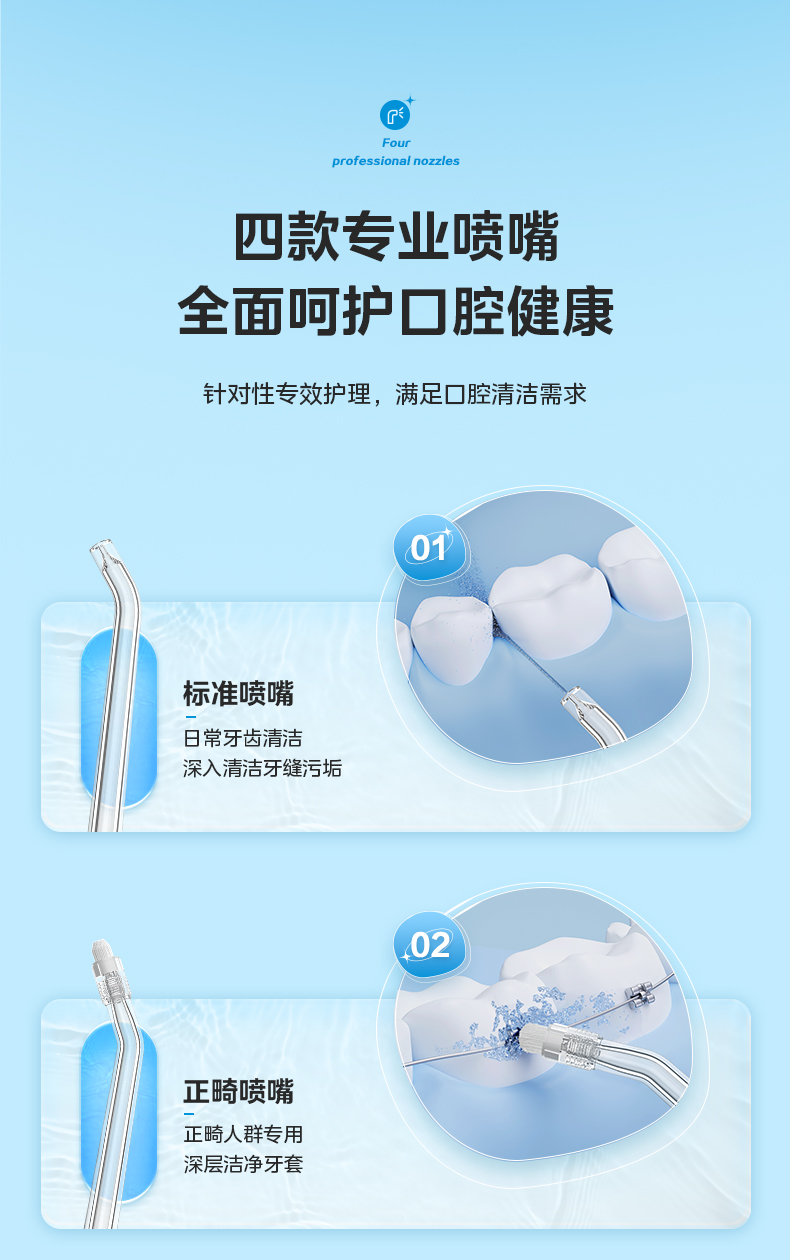 Four
professional nozzles

四款专业喷嘴
全面呵护口腔健康

针对性专效护理，满足口腔清洁需求

01

标准喷嘴

日常牙齿清洁
深入清洁牙缝污垢

02

正畸喷嘴

正畸人群专用
深层洁净牙套