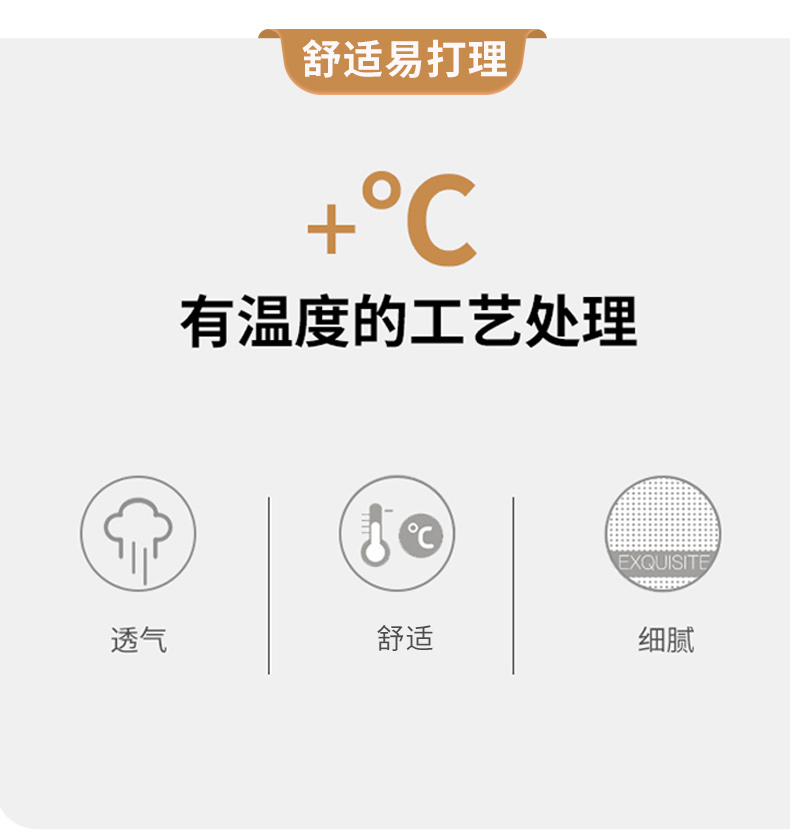 舒适易打理

+°C

有温度的工艺处理

透气

°C

舒适

EXQUISITE

细腻