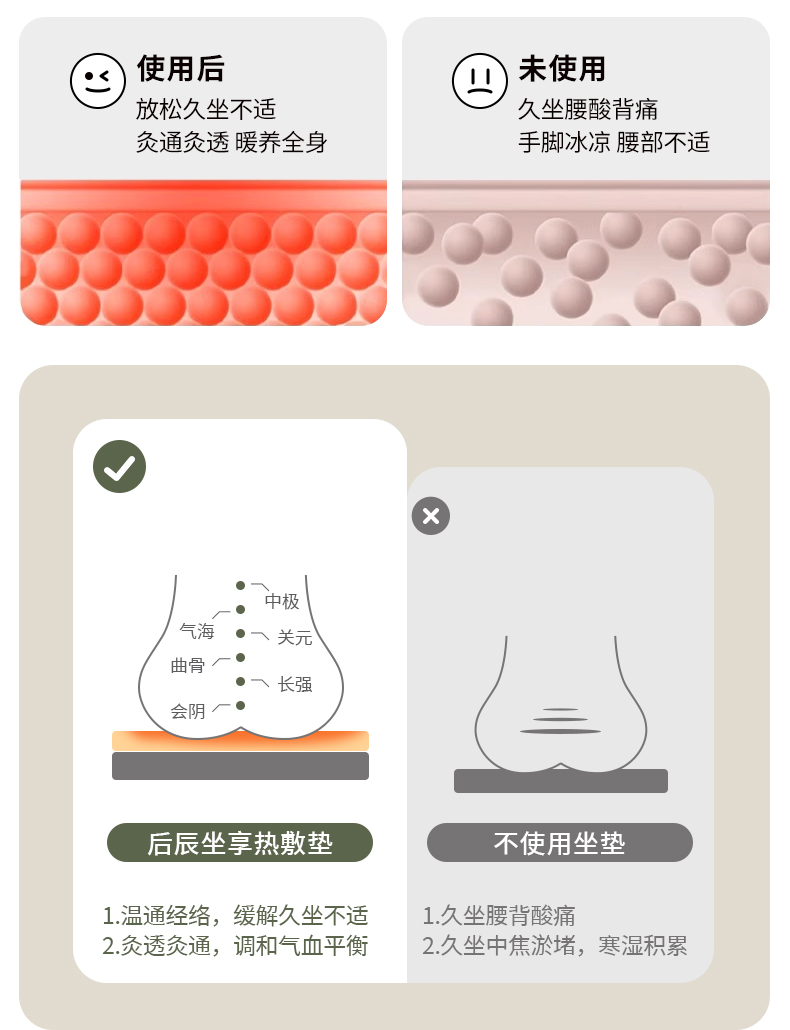 使用后
放松久坐不适
灸通灸透 暖养全身

未使用
久坐腰酸背痛
手脚冰凉 腰部不适

中极
气海
关元
曲骨
长强
会阴

后辰坐享热敷垫

1.温通经络，缓解久坐不适
2.灸透灸通，调和气血平衡

不使用坐垫

1.久坐腰背酸痛
2.久坐中焦淤堵，寒湿积累