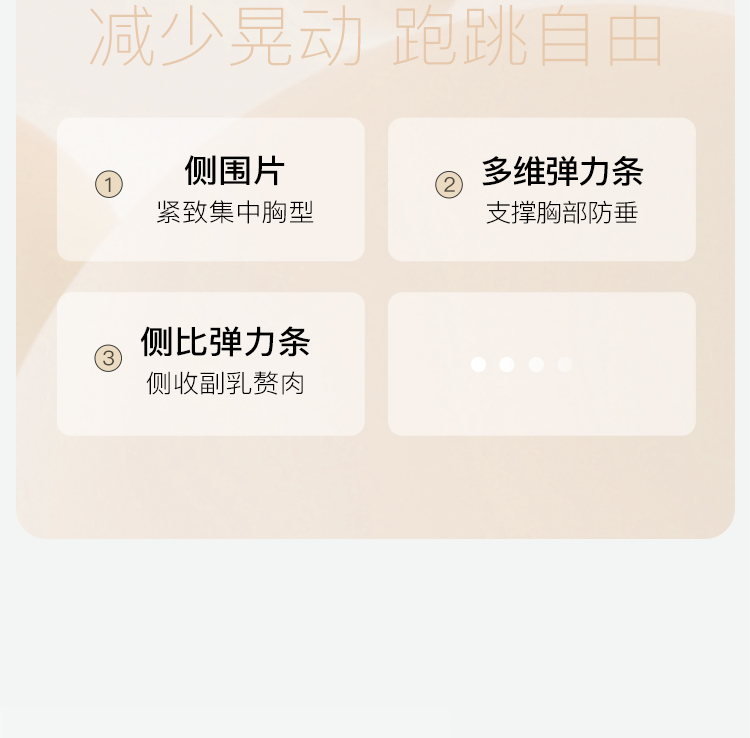 减少晃动 跑跳自由

① 侧围片
紧致集中胸型

② 多维弹力条
支撑胸部防垂

③ 侧比弹力条
侧收副乳赘肉