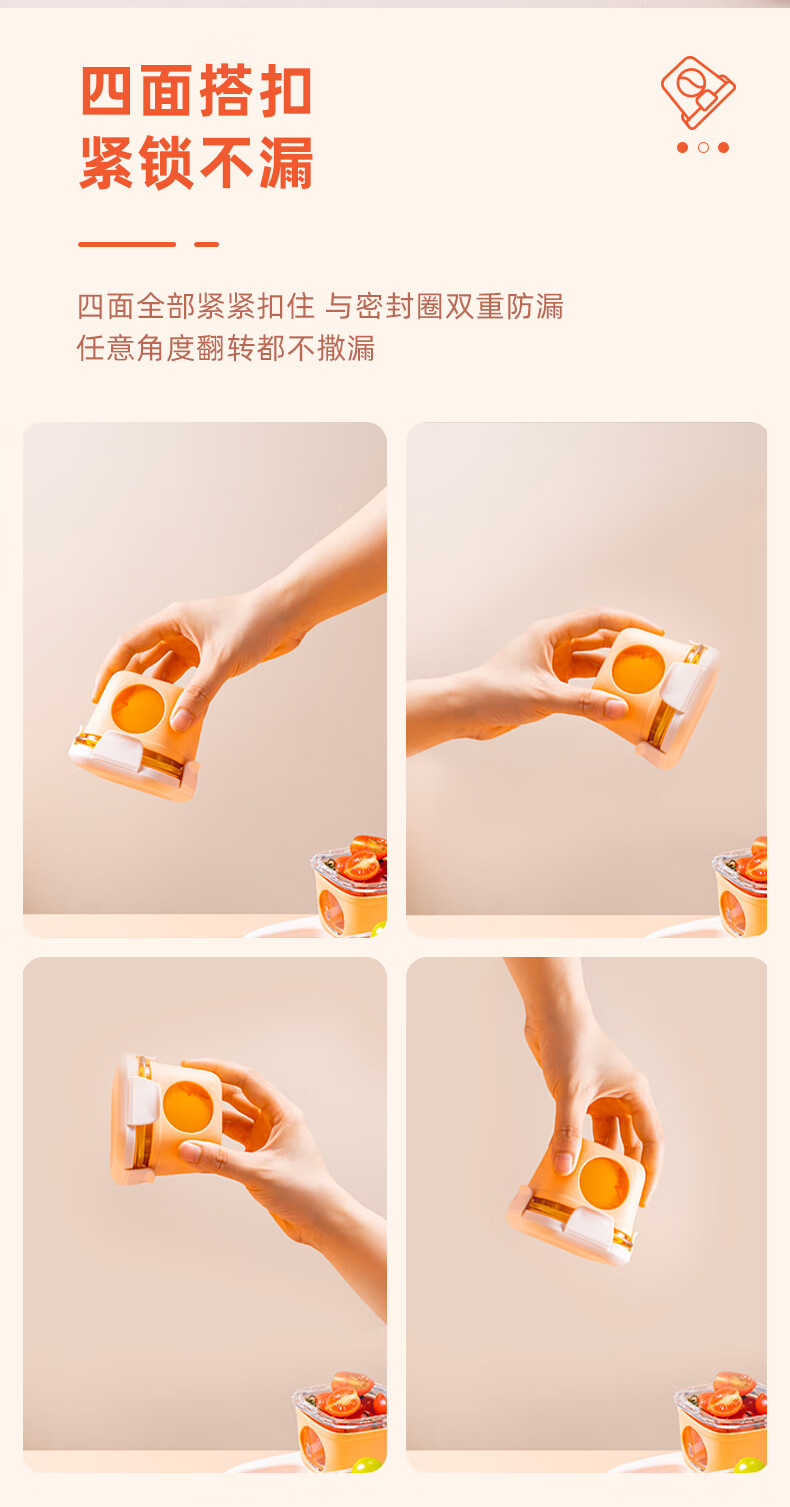 四面搭扣
紧锁不漏

四面全部紧紧扣住 与密封圈双重防漏
任意角度翻转都不撒漏