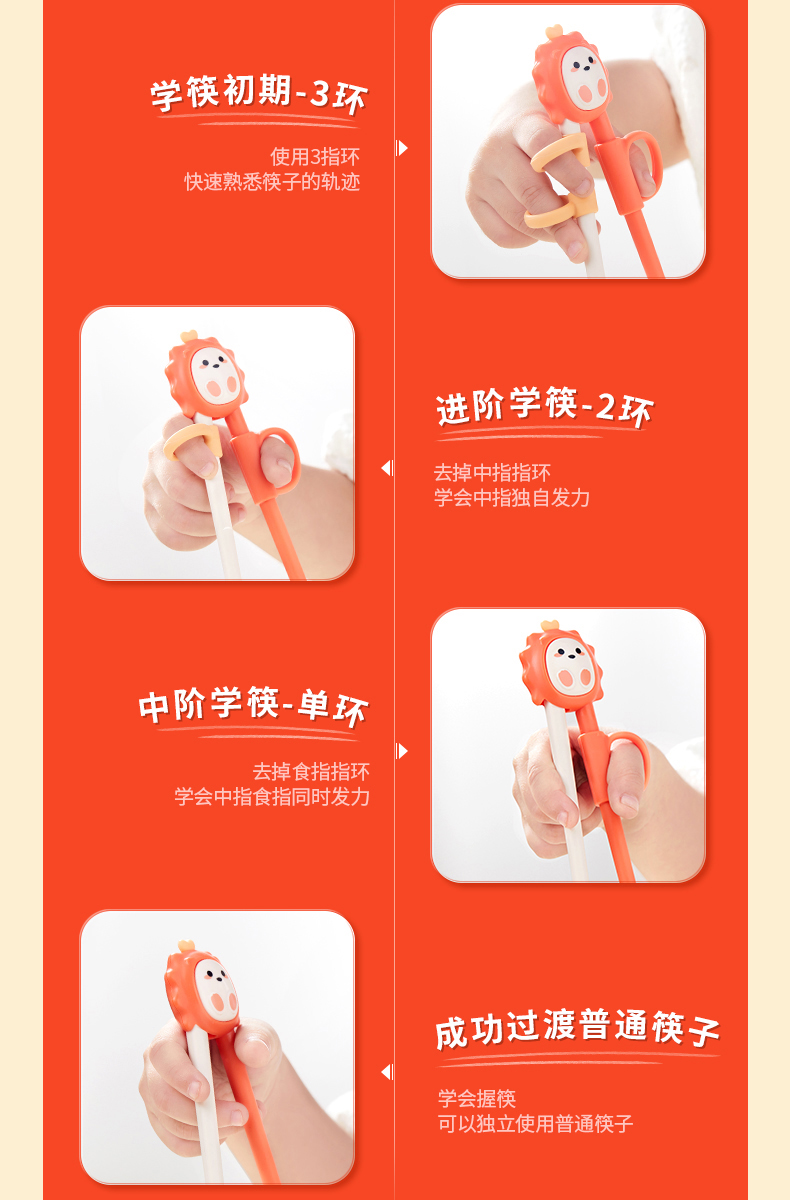 学筷初期-3环

使用3指环
快速熟悉筷子的轨迹

进阶学筷-2环

去掉中指指环
学会中指独自发力

中阶学筷-单环

去掉食指指环
学会中指食指同时发力

成功过渡普通筷子

学会握筷
可以独立使用普通筷子