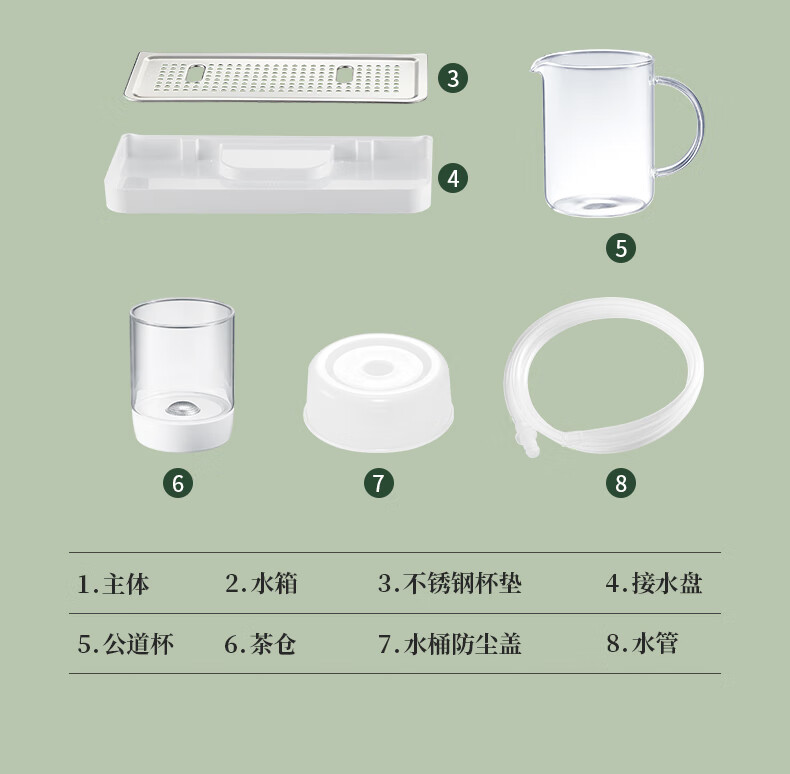 3

4

5

6

7

8

| 1.主体 | 2.水箱 | 3.不锈钢杯垫 | 4.接水盘 |
|---|---|---|---|
| 5.公道杯 | 6.茶仓 | 7.水桶防尘盖 | 8.水管 |