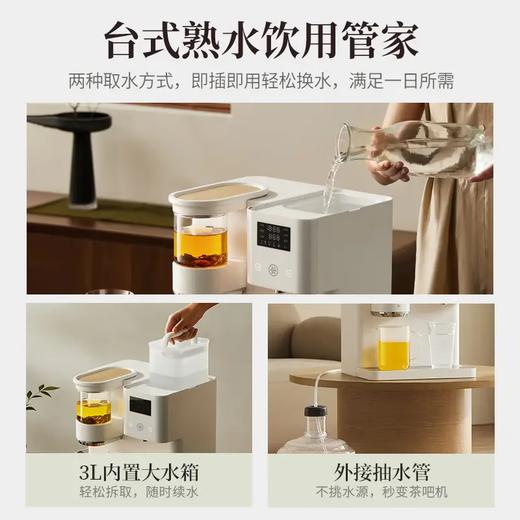 台式熟水饮用管家

两种取水方式，即插即用轻松换水，满足一日所需

3L内置大水箱

轻松拆取，随时续水

外接抽水管

不挑水源，秒变茶吧机