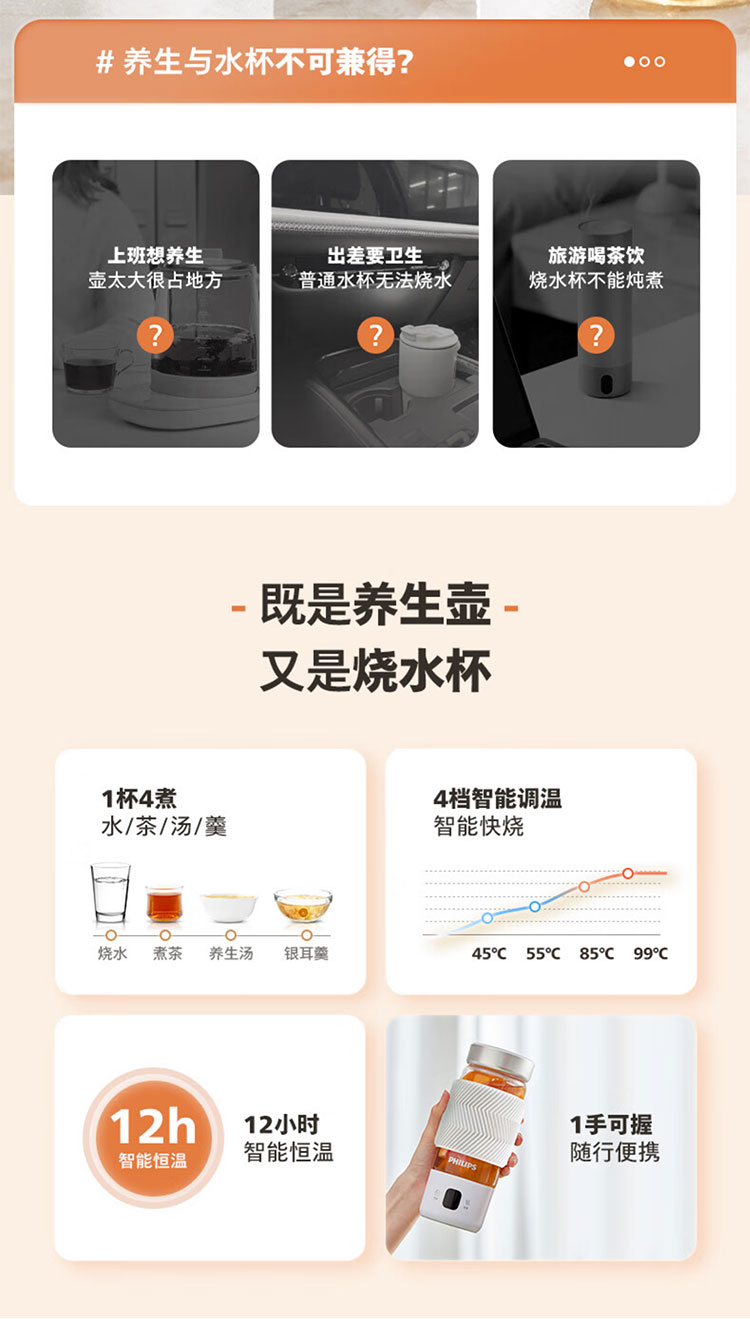 # 养生与水杯不可兼得?

上班想养生
壶太大很占地方
?

出差要卫生
普通水杯无法烧水
?

旅游喝茶饮
烧水杯不能炖煮
?

- 既是养生壶 -
又是烧水杯

1杯4煮
水/茶/汤/羹

烧水 煮茶 养生汤 银耳羹

4档智能调温
智能快烧

45℃ 55℃ 85℃ 99℃

12h
智能恒温

12小时
智能恒温

PHILIPS

1手可握
随行便携