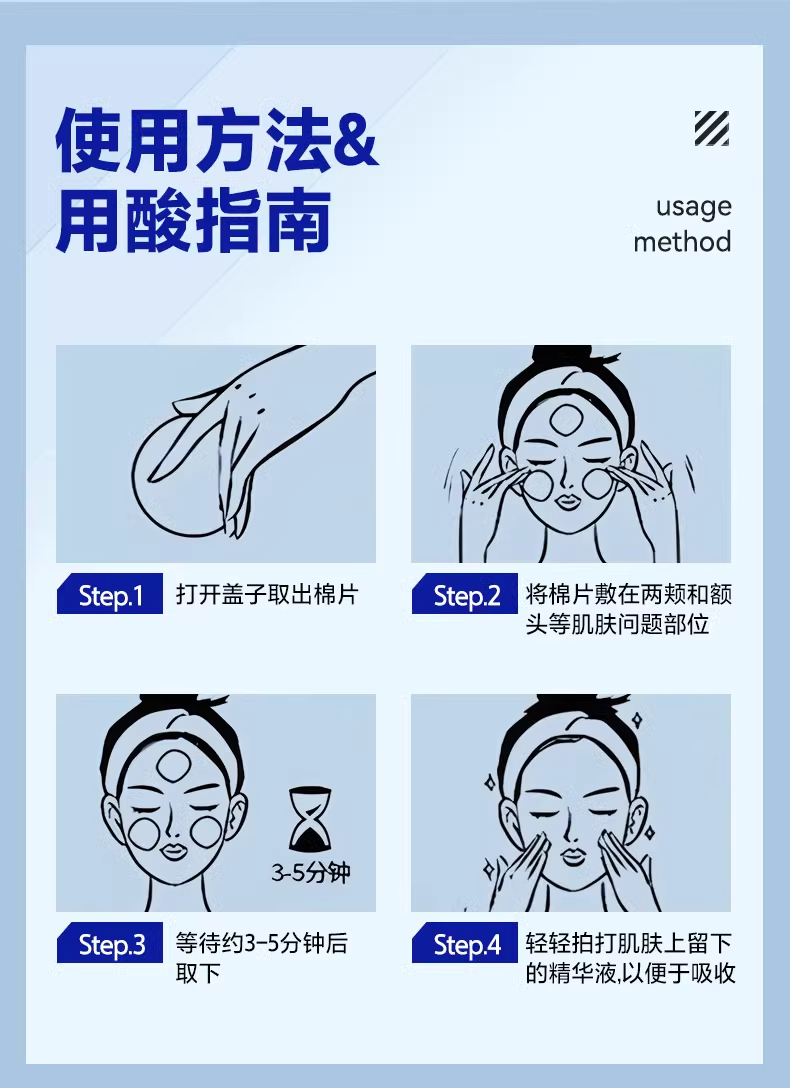 使用方法&
用酸指南

usage
method

Step.1 打开盖子取出棉片

Step.2 将棉片敷在两颊和额头等肌肤问题部位

3-5分钟

Step.3 等待约3-5分钟后取下

Step.4 轻轻拍打肌肤上留下的精华液,以便于吸收