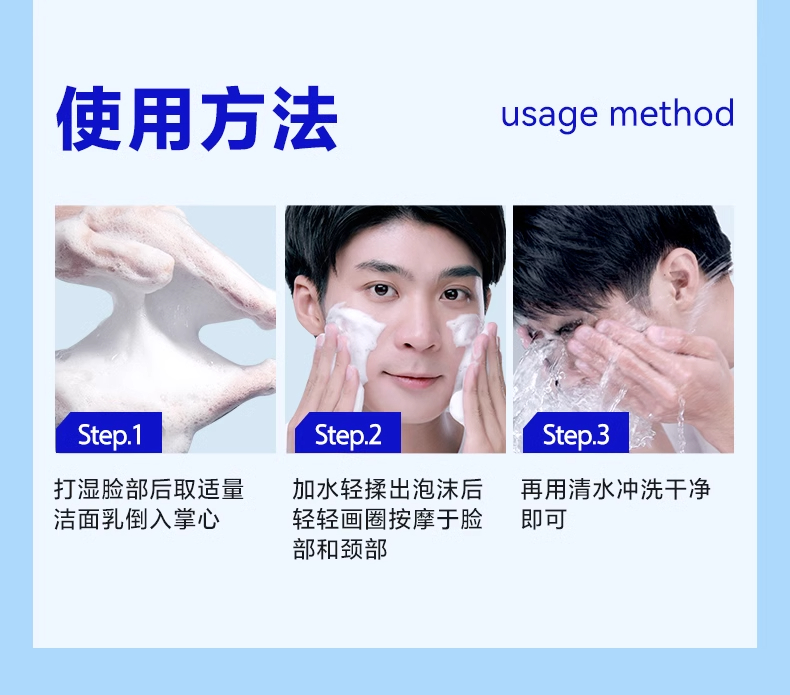 使用方法

usage method

Step.1

打湿脸部后取适量洁面乳倒入掌心

Step.2

加水轻揉出泡沫后轻轻画圈按摩于脸部和颈部

Step.3

再用清水冲洗干净即可