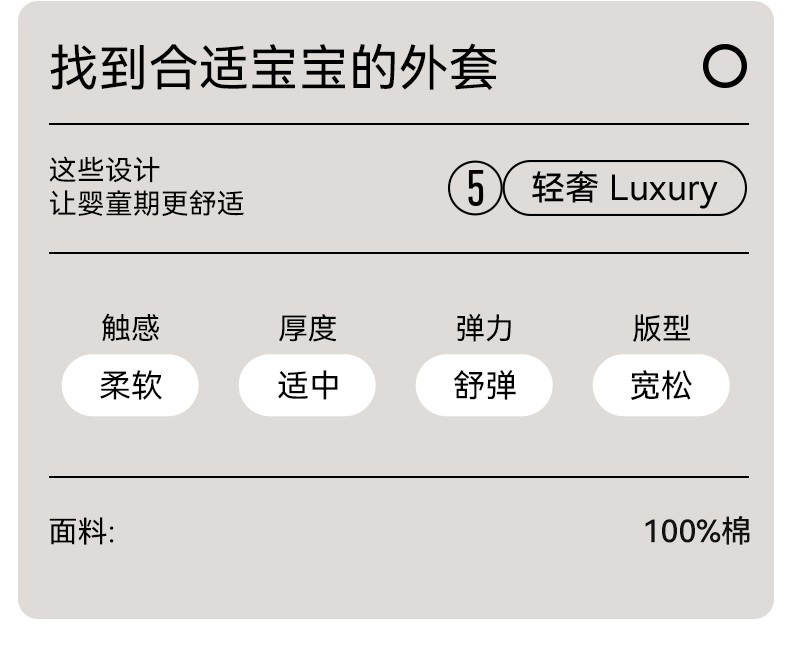 找到合适宝宝的外套

这些设计
让婴童期更舒适

5 轻奢 Luxury

触感
柔软

厚度
适中

弹力
舒弹

版型
宽松

面料:

100%棉