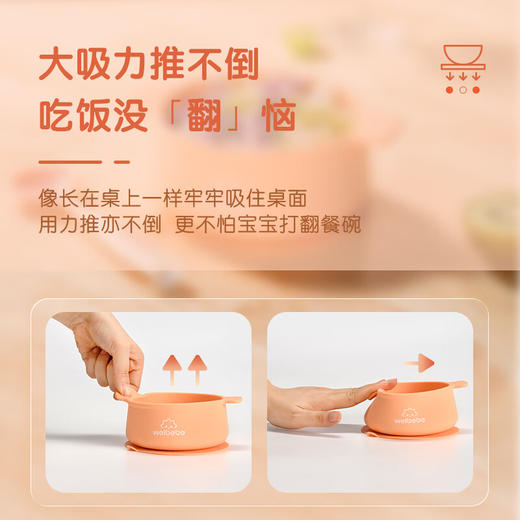 大吸力推不倒
吃饭没「翻」恼

像长在桌上一样牢牢吸住桌面
用力推亦不倒 更不怕宝宝打翻餐碗

welbebe

welbebe