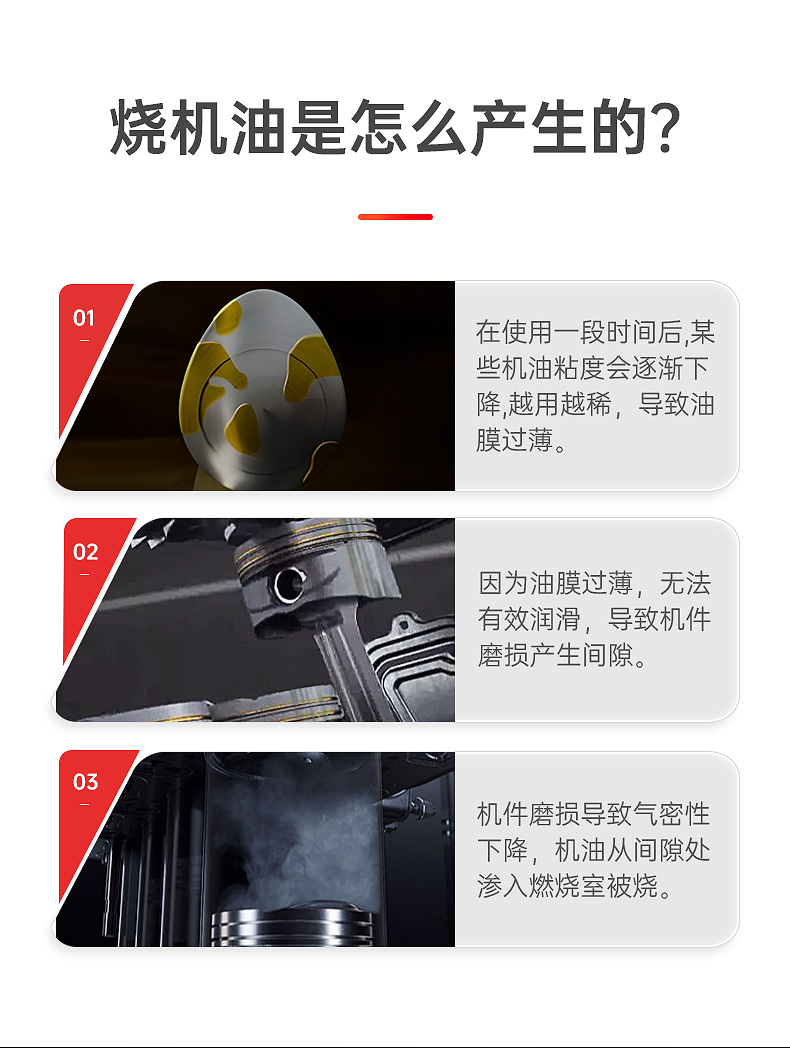 烧机油是怎么产生的?

01
在使用一段时间后,某些机油粘度会逐渐下降,越用越稀，导致油膜过薄。

02
因为油膜过薄，无法有效润滑，导致机件磨损产生间隙。

03
机件磨损导致气密性下降，机油从间隙处渗入燃烧室被烧。