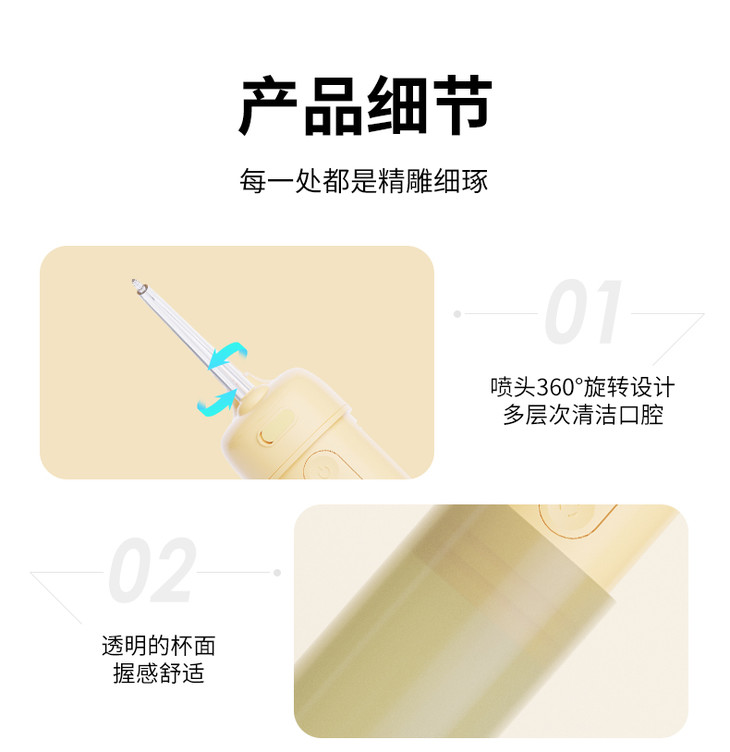 产品细节

每一处都是精雕细琢

01

喷头360°旋转设计
多层次清洁口腔

02

透明的杯面
握感舒适