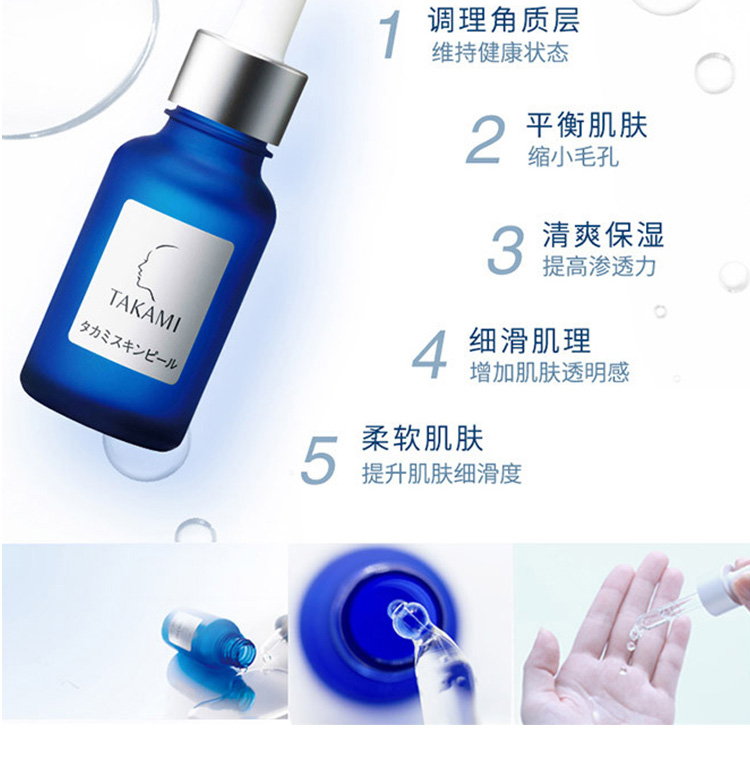 TAKAMI
タカミスキンピール

1 调理角质层
维持健康状态

2 平衡肌肤
缩小毛孔

3 清爽保湿
提高渗透力

4 细滑肌理
增加肌肤透明感

5 柔软肌肤
提升肌肤细滑度