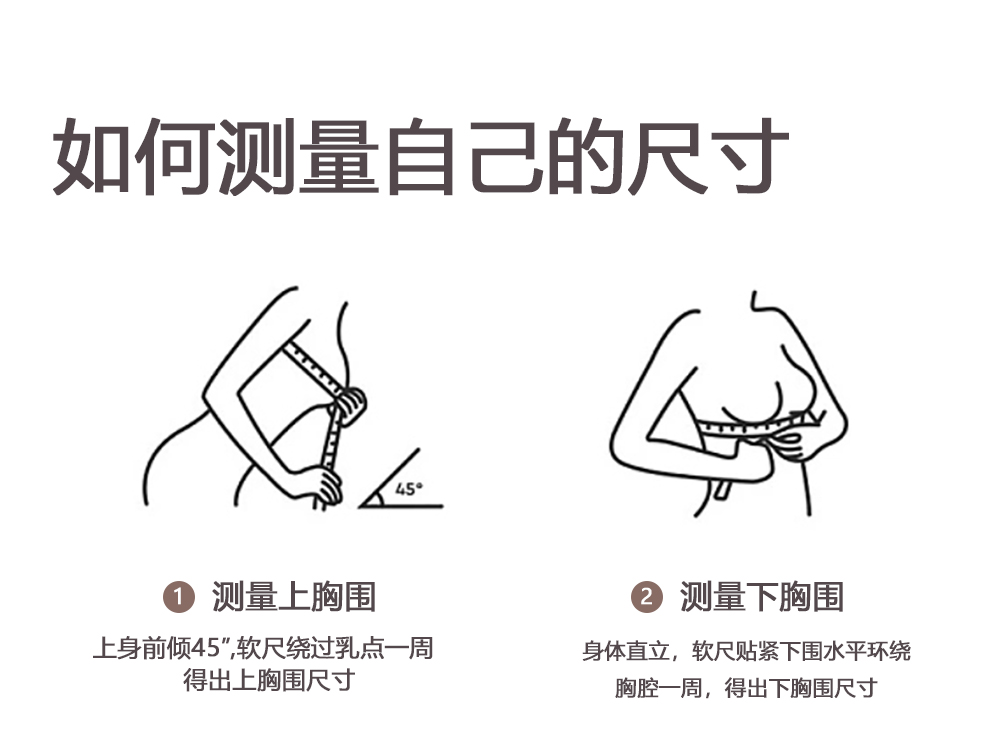 如何测量自己的尺寸

45°

1 测量上胸围

上身前倾45",软尺绕过乳点一周 得出上胸围尺寸

2 测量下胸围

身体直立，软尺贴紧下围水平环绕 胸腔一周，得出下胸围尺寸