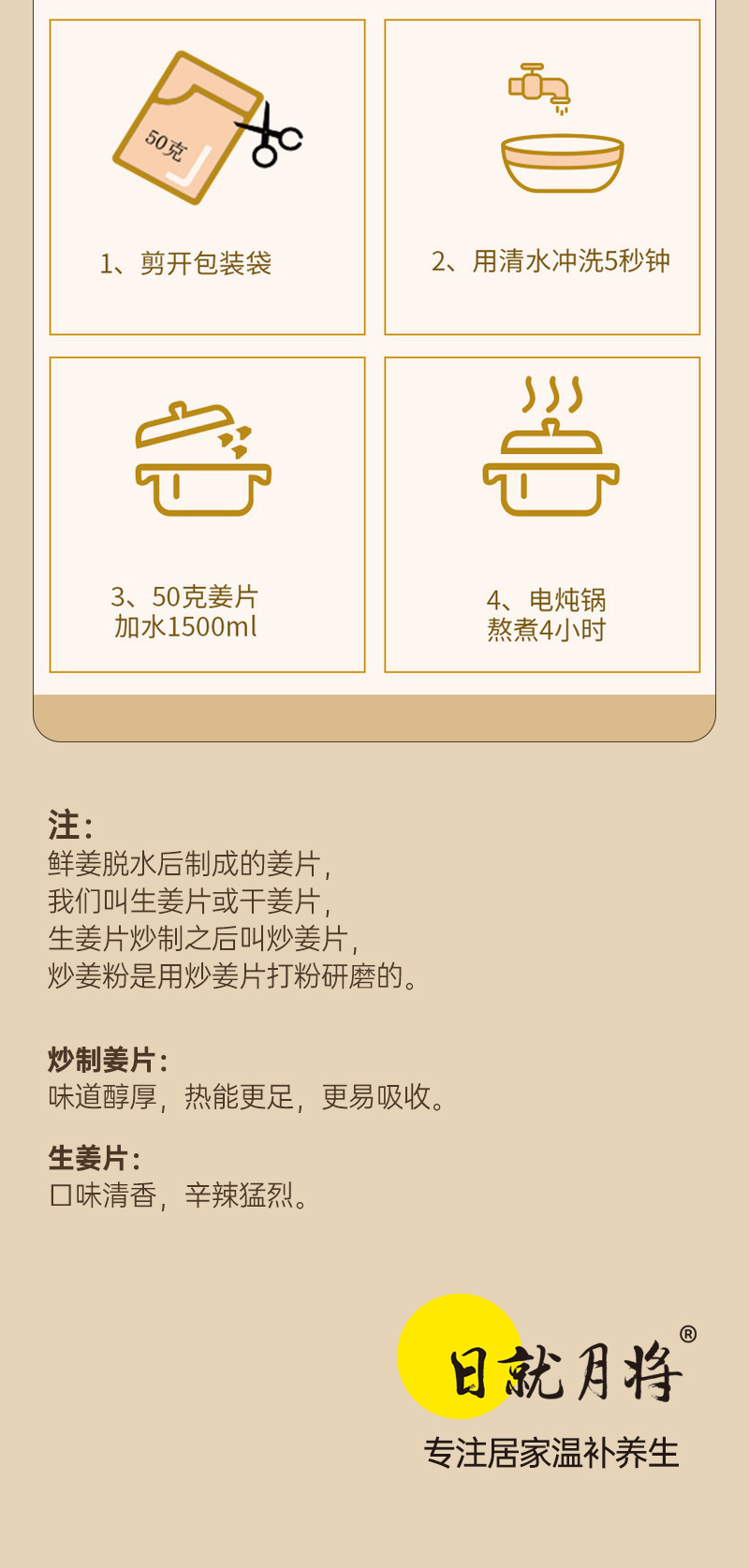 50克

1、剪开包装袋

2、用清水冲洗5秒钟

3、50克姜片
加水1500ml

4、电炖锅
熬煮4小时

注:
鲜姜脱水后制成的姜片,
我们叫生姜片或干姜片,
生姜片炒制之后叫炒姜片,
炒姜粉是用炒姜片打粉研磨的。

炒制姜片:
味道醇厚,热能更足,更易吸收。

生姜片:
口味清香,辛辣猛烈。

日就月将®
专注居家温补养生