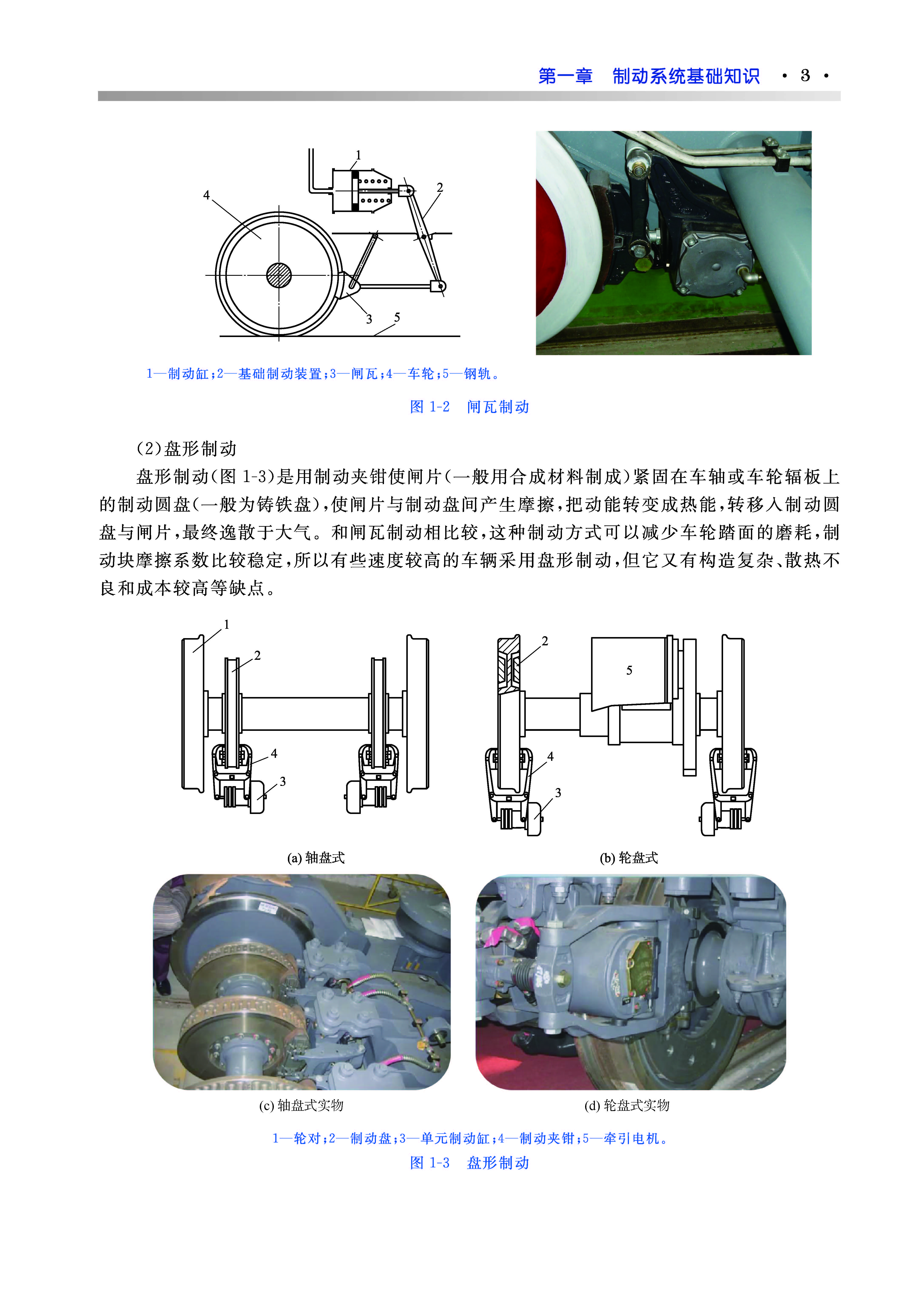 第一章　制动系统基础知识　· 3 ·

1
2
4
3
5

1—制动缸；2—基础制动装置；3—闸瓦；4—车轮；5—钢轨。

图 1-2　闸瓦制动

（2）盘形制动

盘形制动（图 1-3）是用制动夹钳使闸片（一般用合成材料制成）紧固在车轴或车轮辐板上的制动圆盘（一般为铸铁盘），使闸片与制动盘间产生摩擦，把动能转变成热能，转移入制动圆盘与闸片，最终逸散于大气。和闸瓦制动相比较，这种制动方式可以减少车轮踏面的磨耗，制动块摩擦系数比较稳定，所以有些速度较高的车辆采用盘形制动，但它又有构造复杂、散热不良和成本较高等缺点。

1
2
4
3

(a) 轴盘式

2
5
4
3

(b) 轮盘式

(c) 轴盘式实物

(d) 轮盘式实物

1—轮对；2—制动盘；3—单元制动缸；4—制动夹钳；5—牵引电机。

图 1-3　盘形制动