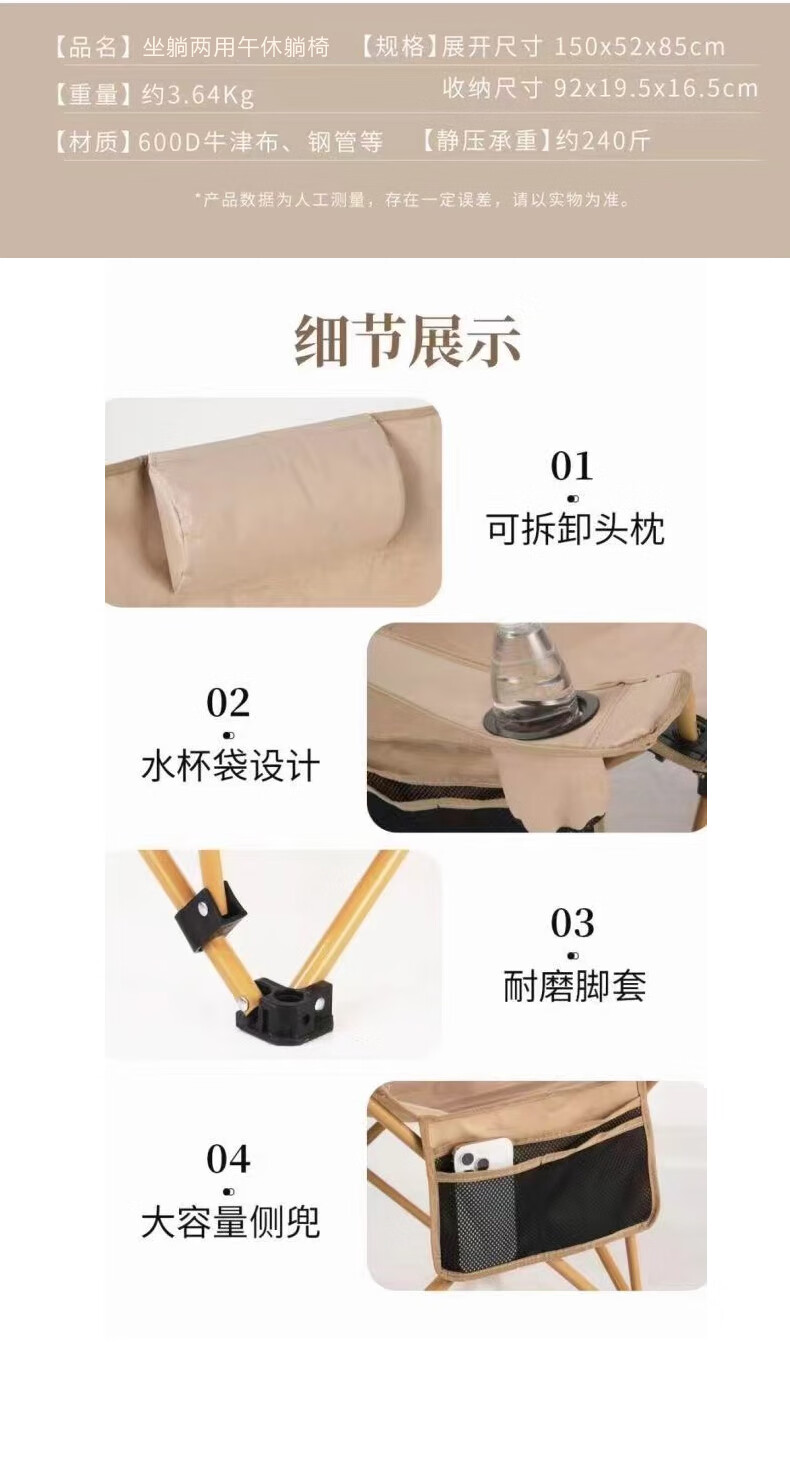 【品名】坐躺两用午休躺椅　【规格】展开尺寸 150x52x85cm

【重量】约3.64Kg　收纳尺寸 92x19.5x16.5cm

【材质】600D牛津布、钢管等　【静压承重】约240斤

*产品数据为人工测量，存在一定误差，请以实物为准。

细节展示

01
可拆卸头枕

02
水杯袋设计

03
耐磨脚套

04
大容量侧兜