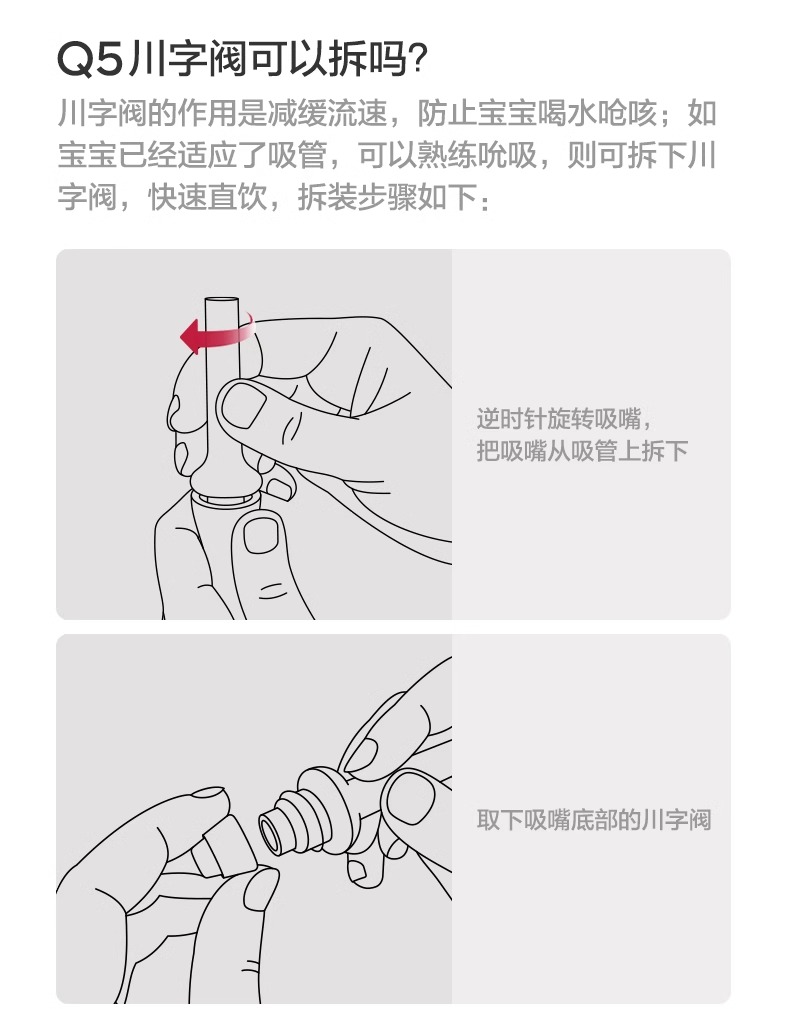 Q5川字阀可以拆吗?

川字阀的作用是减缓流速，防止宝宝喝水呛咳；如宝宝已经适应了吸管，可以熟练吮吸，则可拆下川字阀，快速直饮，拆装步骤如下：

逆时针旋转吸嘴，把吸嘴从吸管上拆下

取下吸嘴底部的川字阀