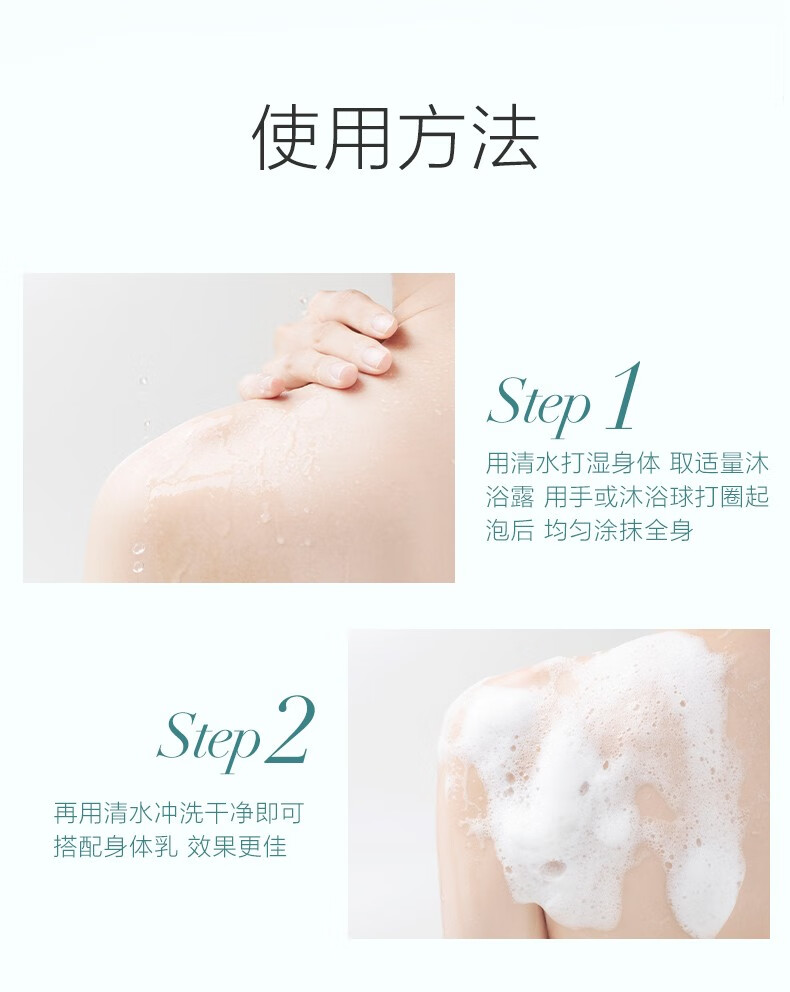 使用方法

Step 1

用清水打湿身体 取适量沐浴露 用手或沐浴球打圈起泡后 均匀涂抹全身

Step 2

再用清水冲洗干净即可
搭配身体乳 效果更佳