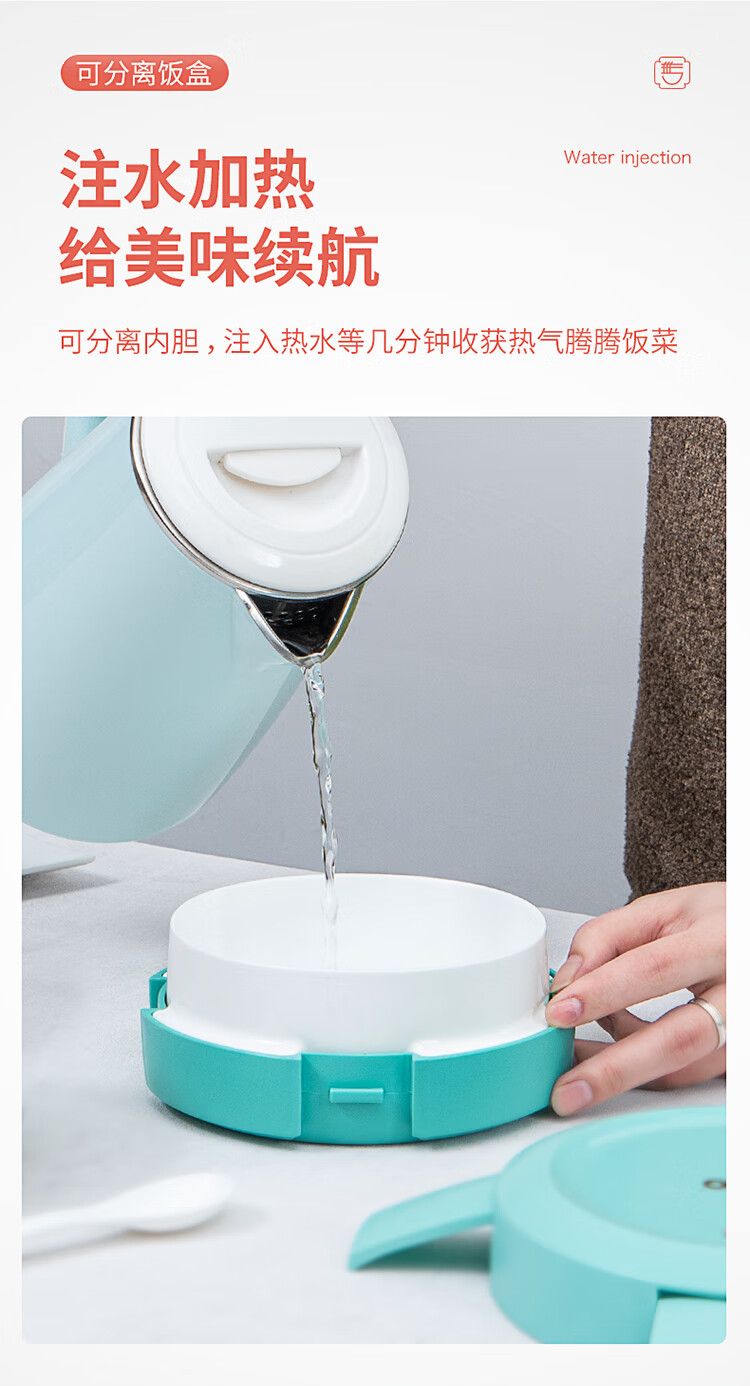 可分离饭盒

Water injection

注水加热
给美味续航

可分离内胆，注入热水等几分钟收获热气腾腾饭菜