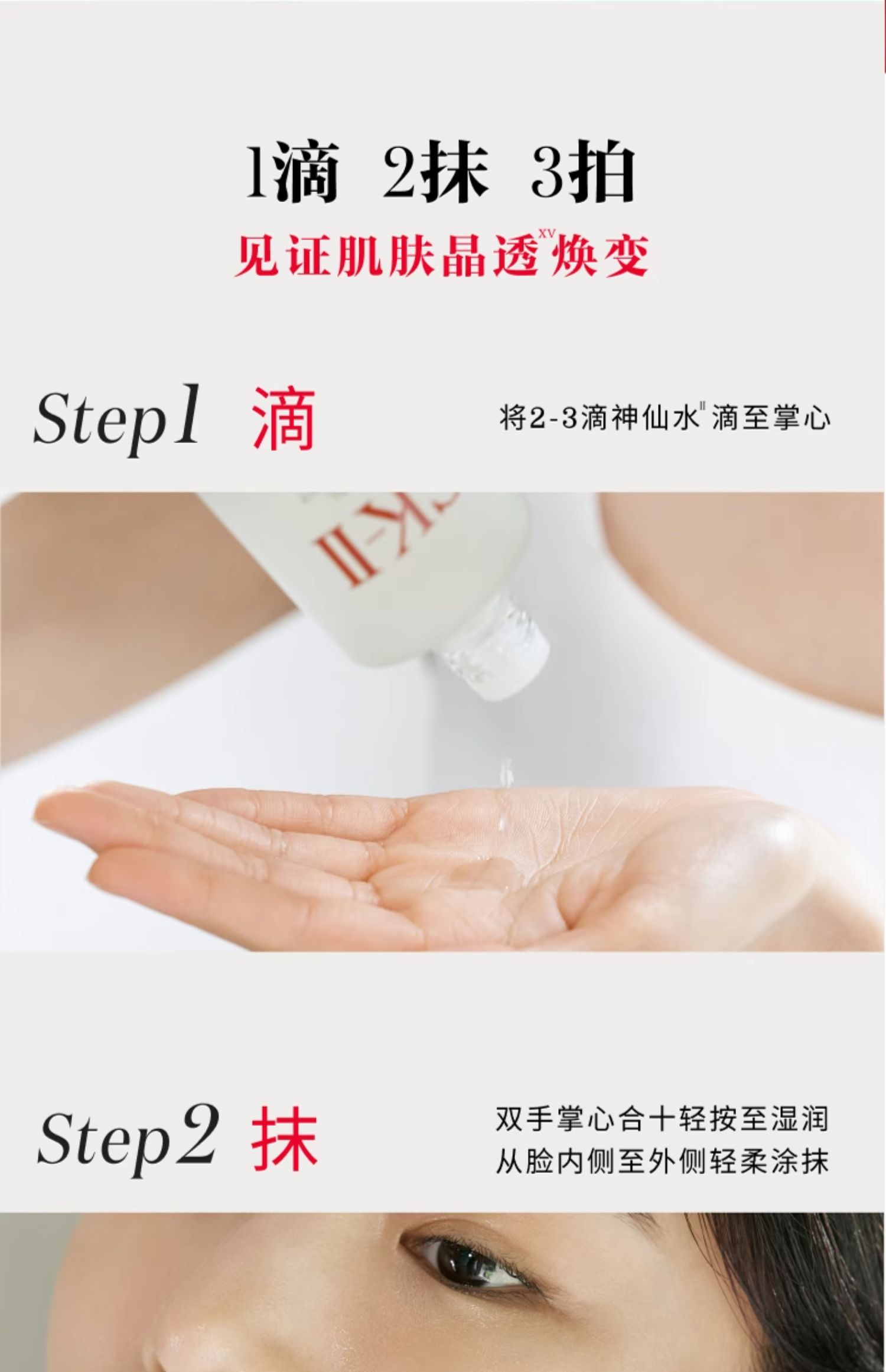 1滴 2抹 3拍

见证肌肤晶透$^{XV}$焕变

Step1 滴

将2-3滴神仙水$^{II}$滴至掌心

SK-II

Step2 抹

双手掌心合十轻按至湿润
从脸内侧至外侧轻柔涂抹