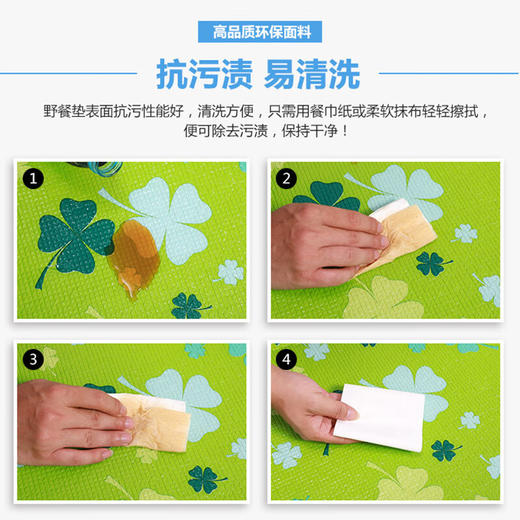 高品质环保面料

抗污渍 易清洗

野餐垫表面抗污性能好，清洗方便，只需用餐巾纸或柔软抹布轻轻擦拭，便可除去污渍，保持干净！

1

2

3

4