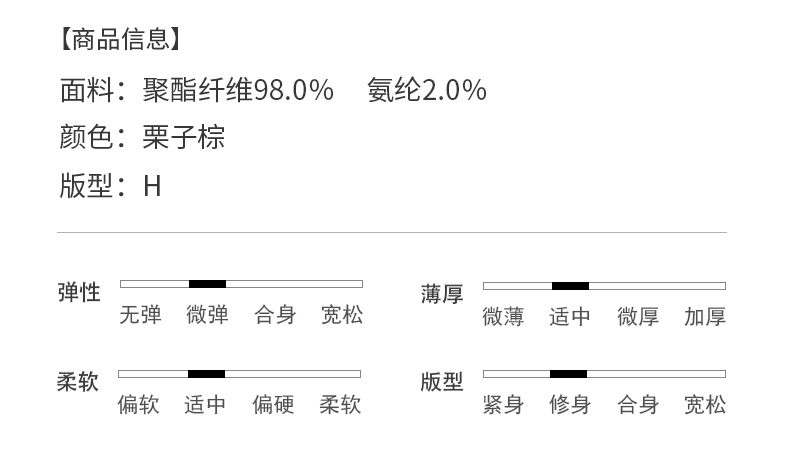 【商品信息】

面料：聚酯纤维98.0% 氨纶2.0%

颜色：栗子棕

版型：H

弹性

无弹 微弹 合身 宽松

柔软

偏软 适中 偏硬 柔软

薄厚

微薄 适中 微厚 加厚

版型

紧身 修身 合身 宽松