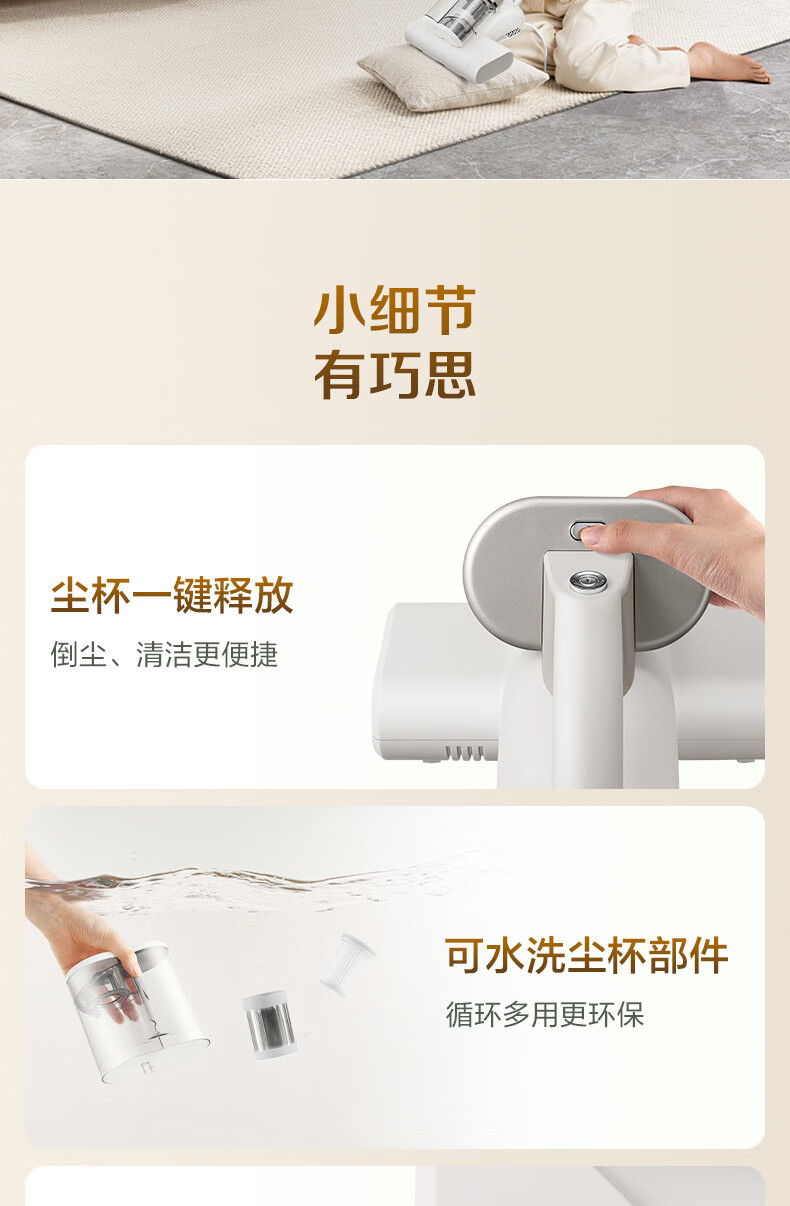 小细节
有巧思

尘杯一键释放
倒尘、清洁更便捷

可水洗尘杯部件
循环多用更环保