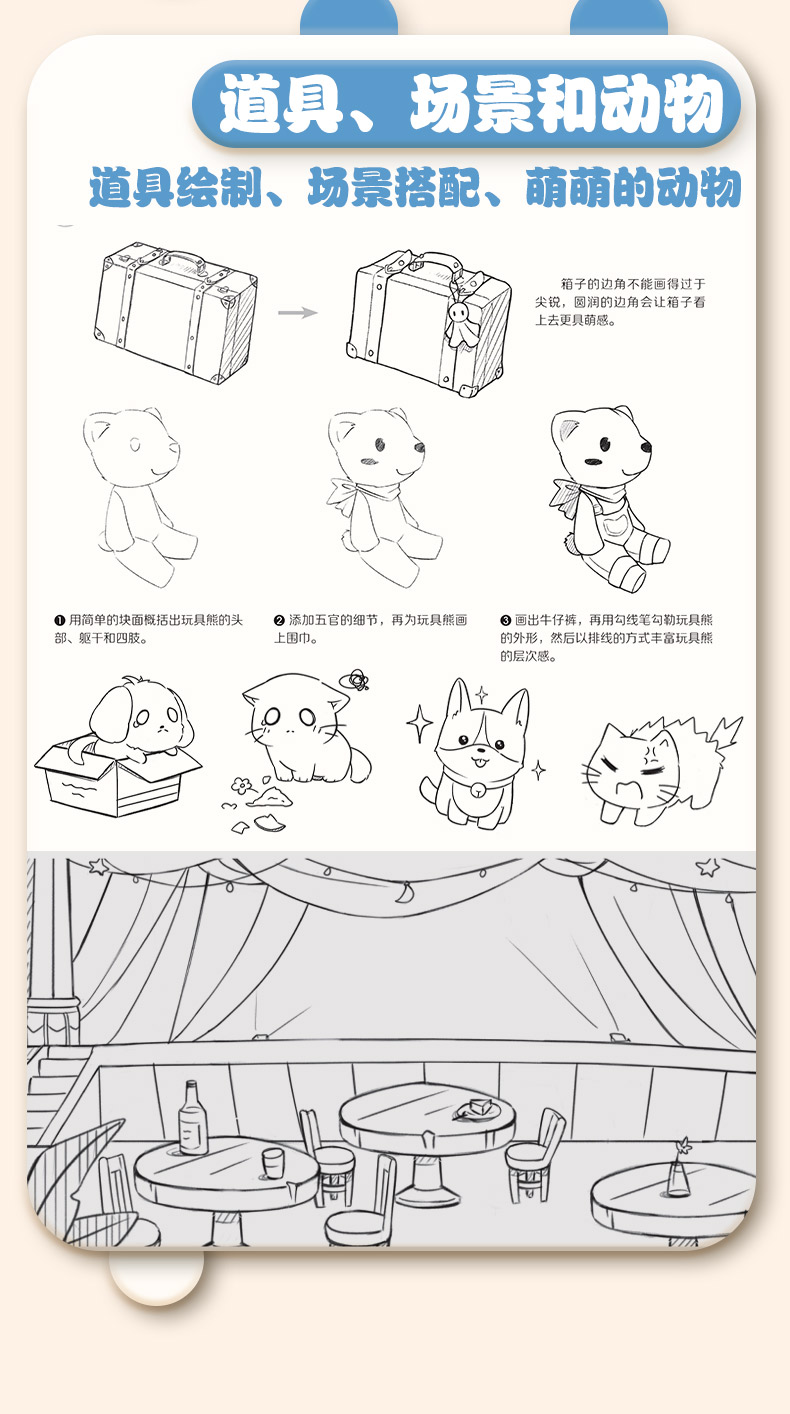 道具、场景和动物

道具绘制、场景搭配、萌萌的动物

箱子的边角不能画得过于尖锐，圆润的边角会让箱子看上去更具萌感。

❶ 用简单的块面概括出玩具熊的头部、躯干和四肢。

❷ 添加五官的细节，再为玩具熊画上围巾。

❸ 画出牛仔裤，再用勾线笔勾勒玩具熊的外形，然后以排线的方式丰富玩具熊的层次感。